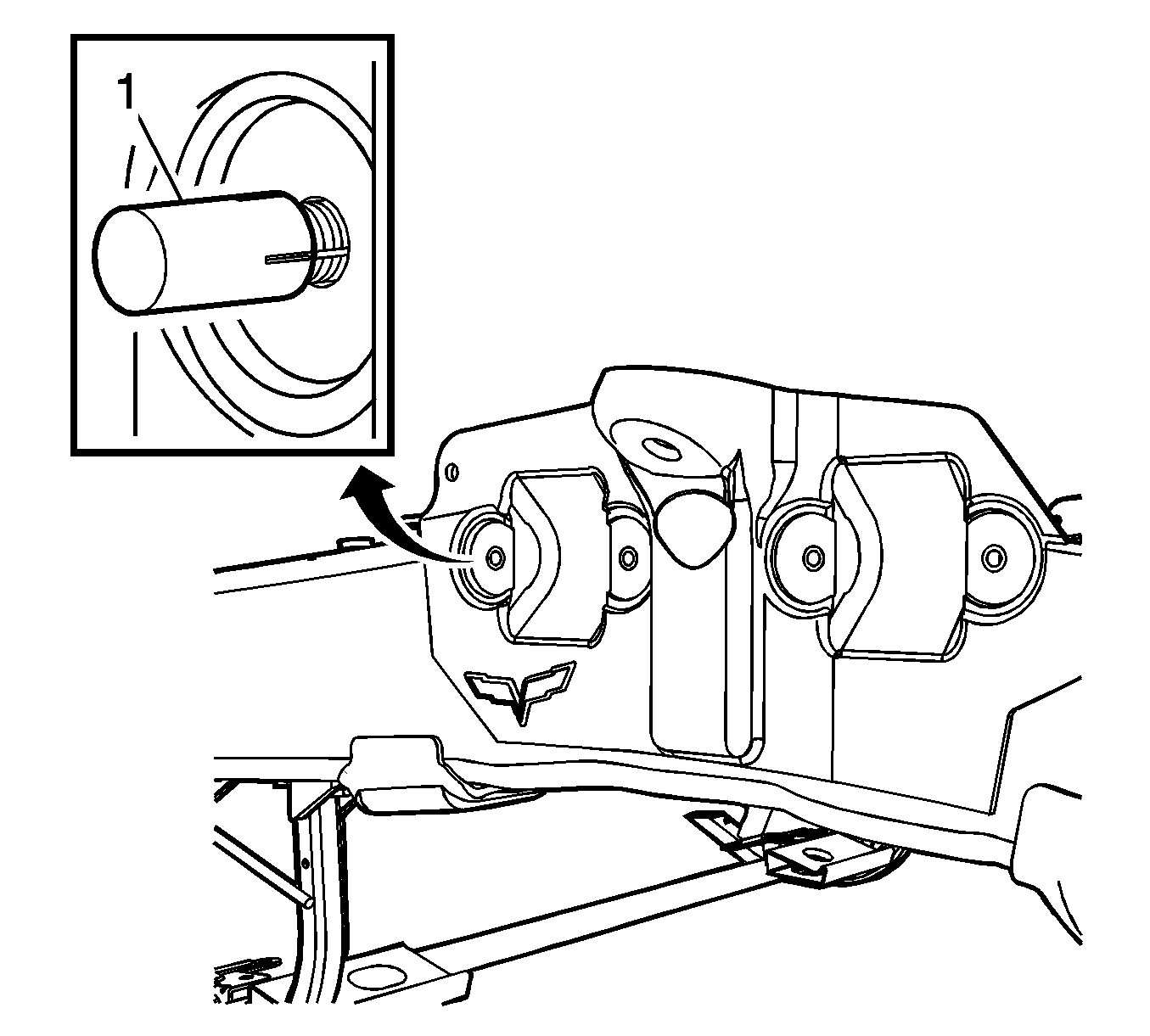 1