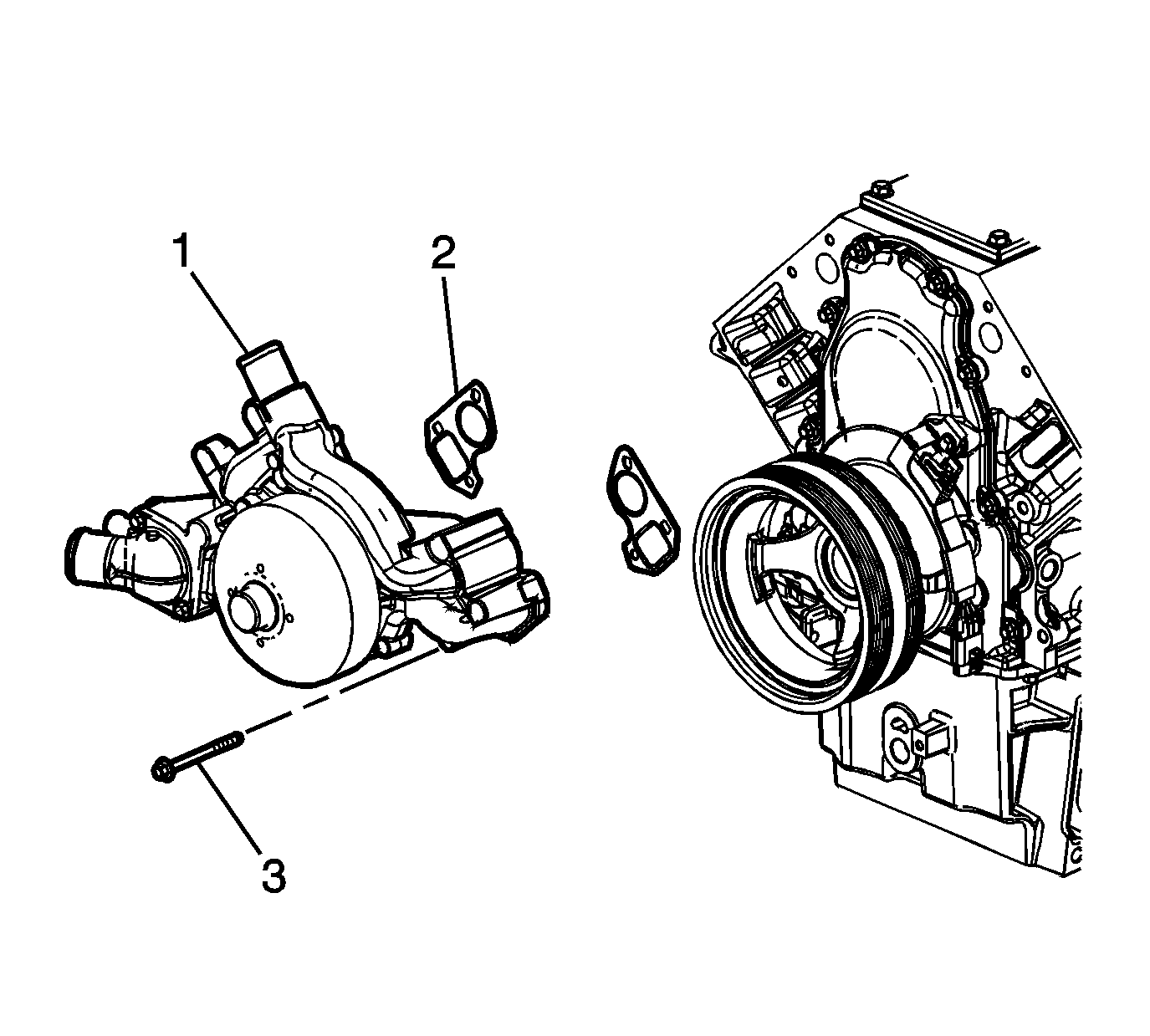 1
2
3