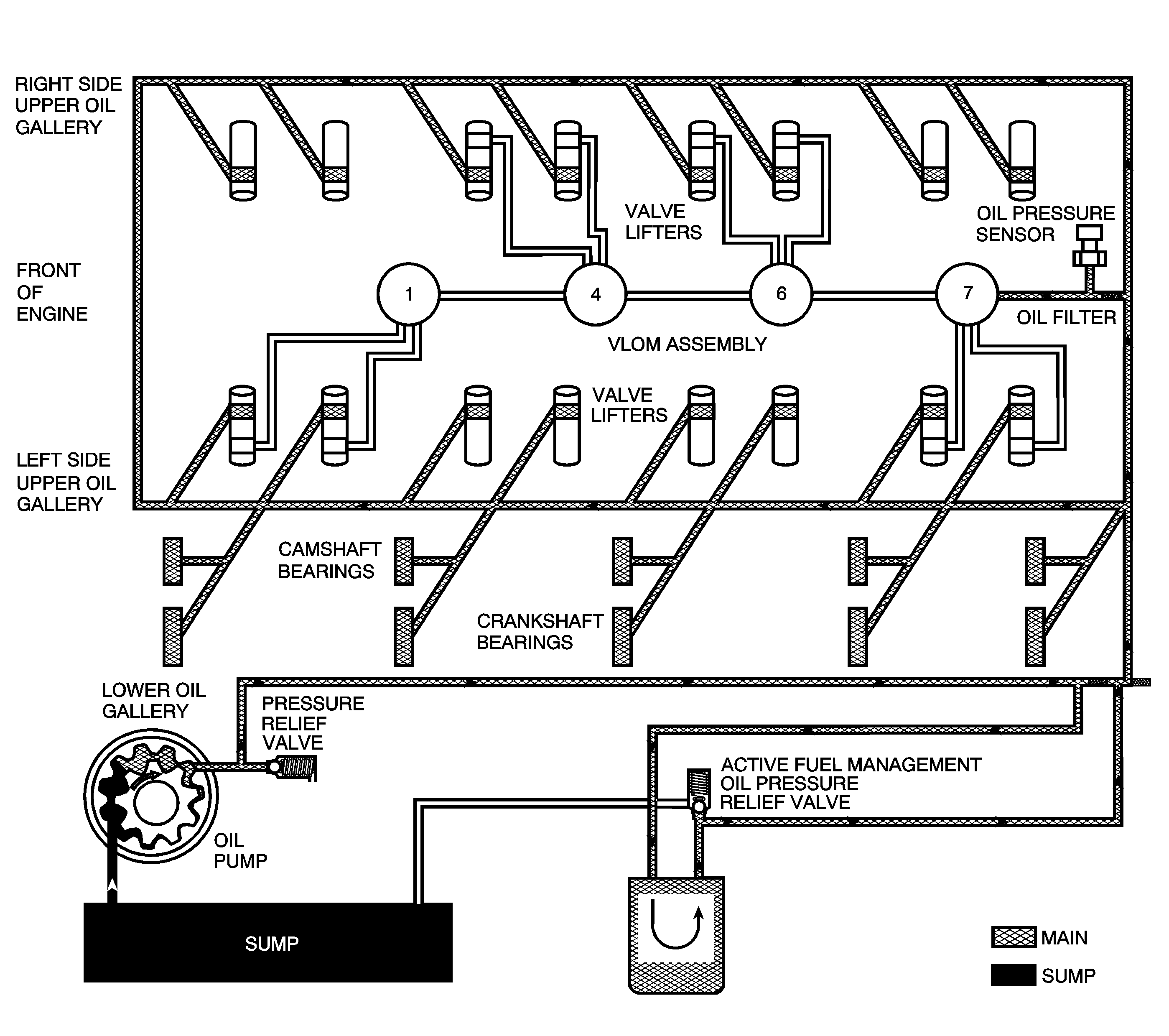 RIGHT SIDE UPPER OIL GALLERY

VALVE LIFTERS

OIL PRESSURE SENSOR

FRONT OF ENGINE

1

4

6

7

OIL FILTER

VLOM ASSEMBLY

VALVE LIFTERS

LEFT SIDE UPPER OIL GALLERY

CAMSHAFT BEARINGS

CRANKSHAFT BEARINGS

LOWER OIL GALLERY

PRESSURE RELIEF VALVE

ACTIVE FUEL MANAGEMENT OIL PRESSURE RELIEF VALVE

OIL PUMP

SUMP

MAIN

SUMP