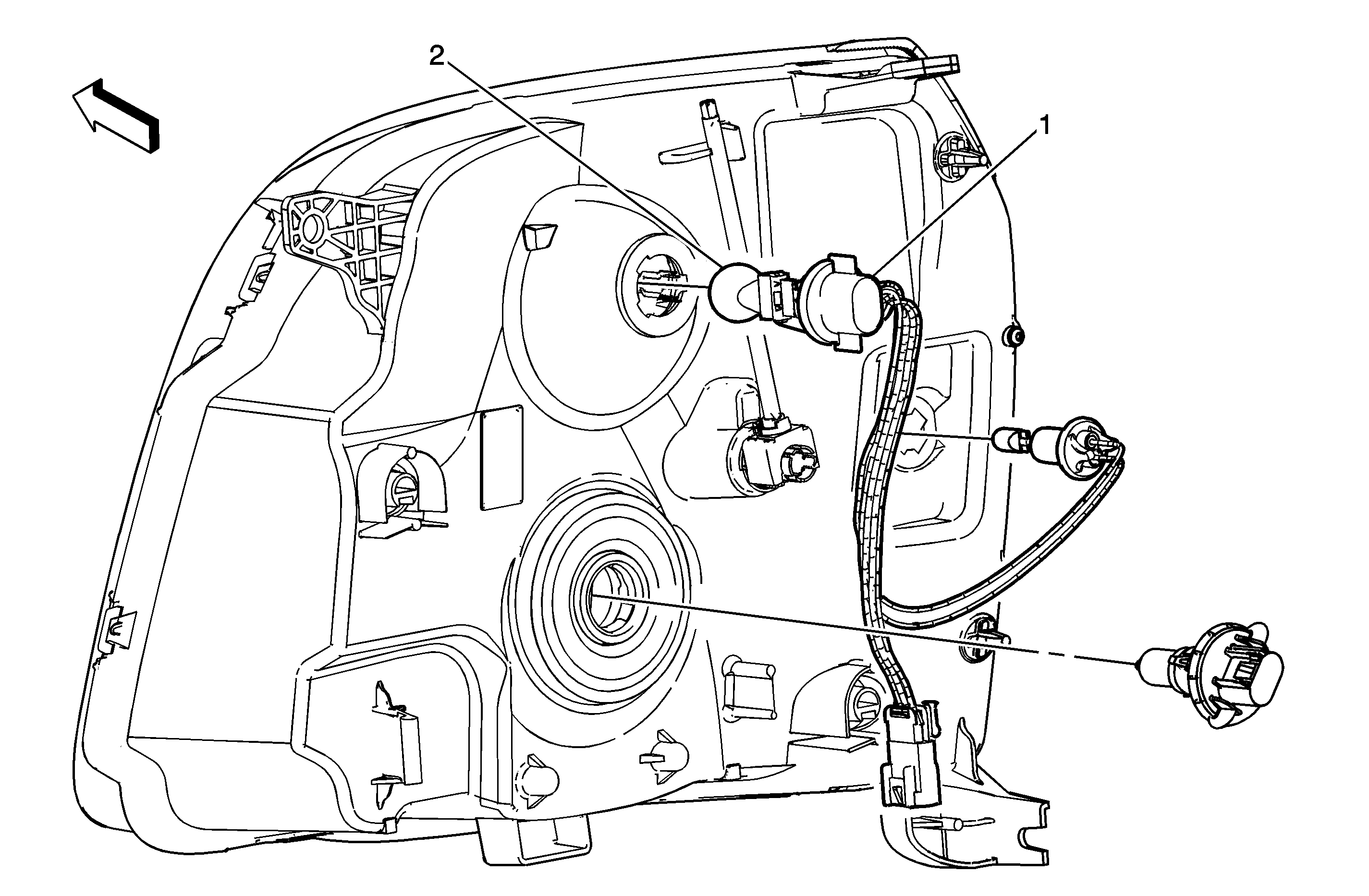 2

1