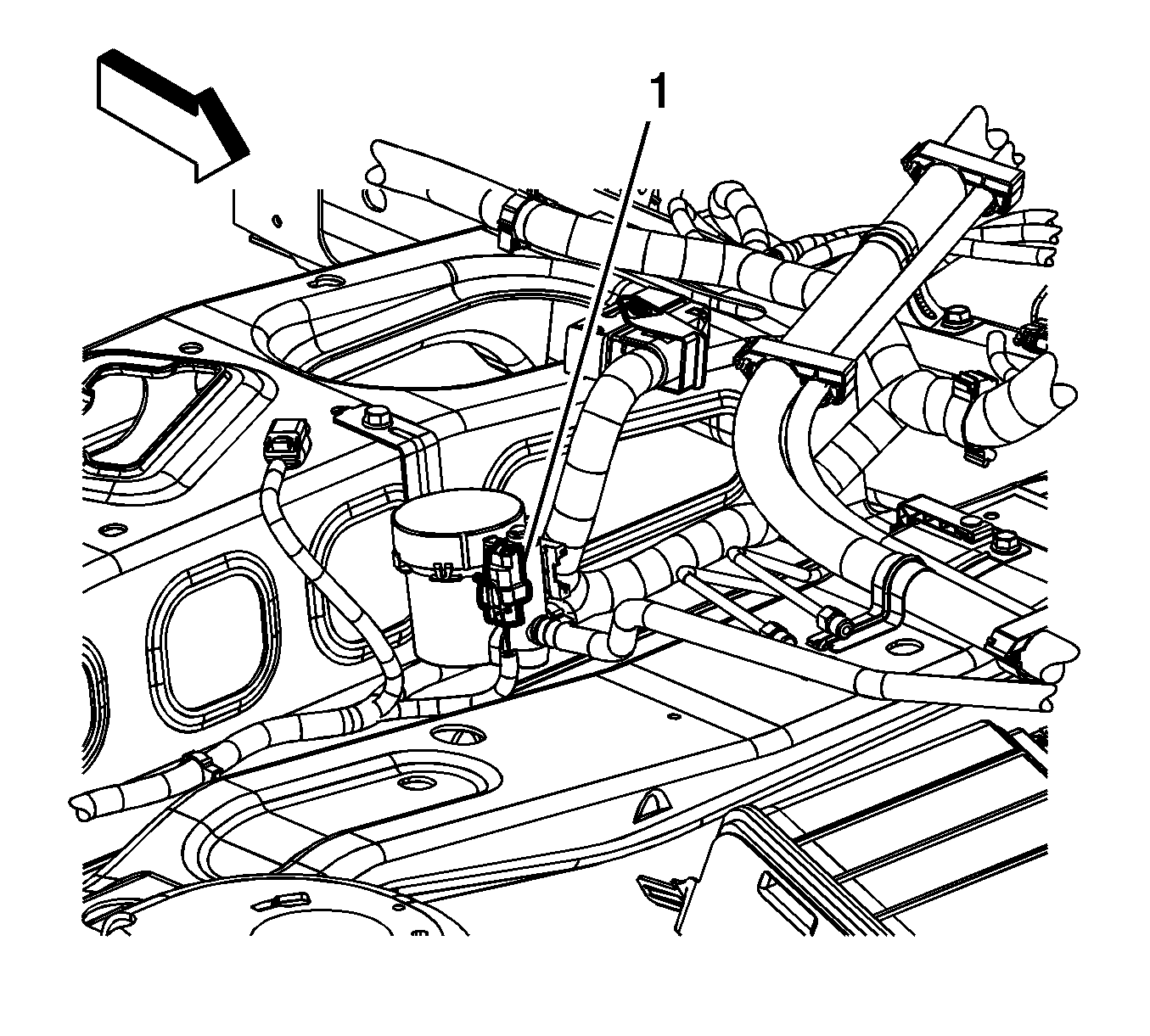 1