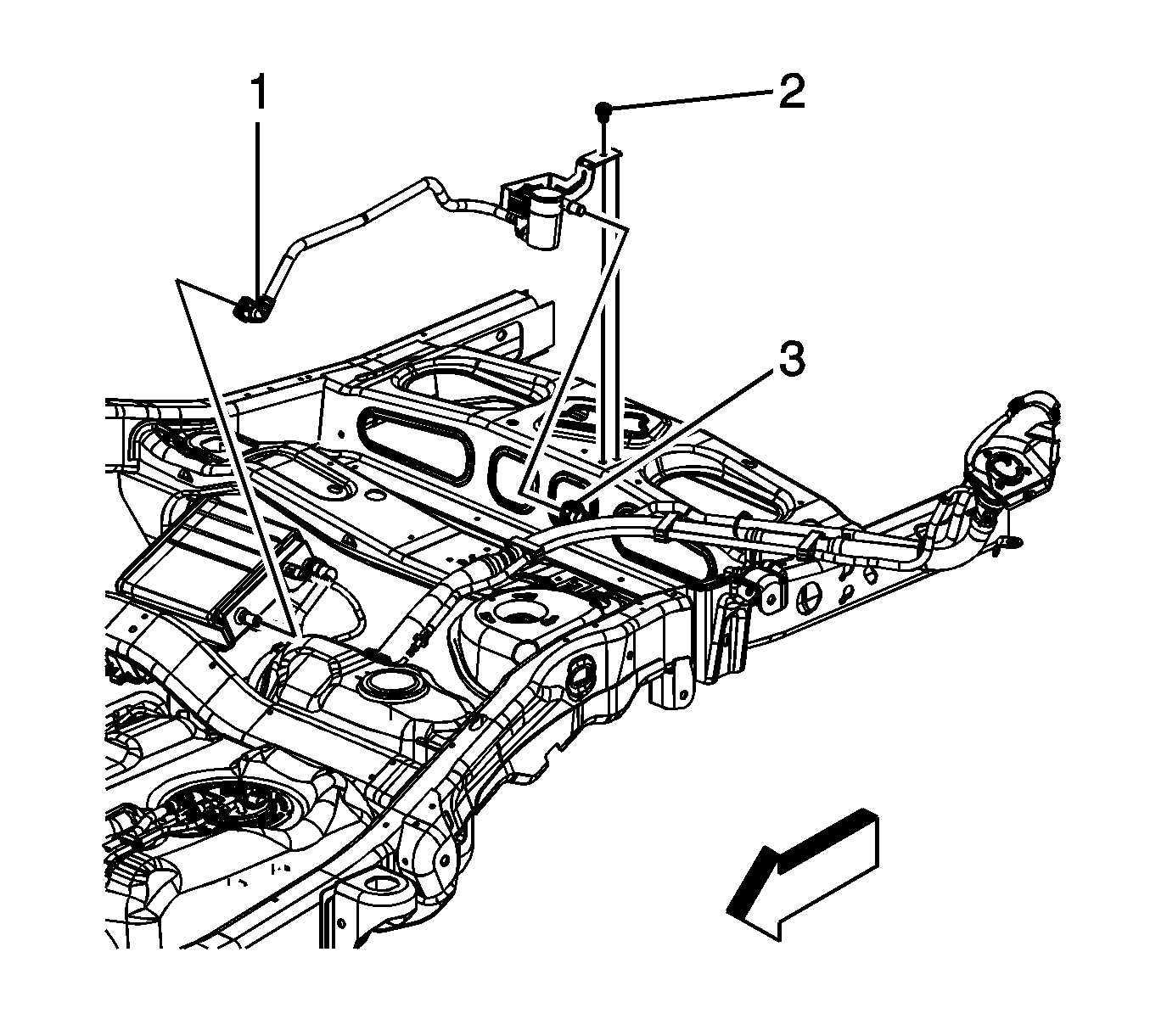 1

2

3