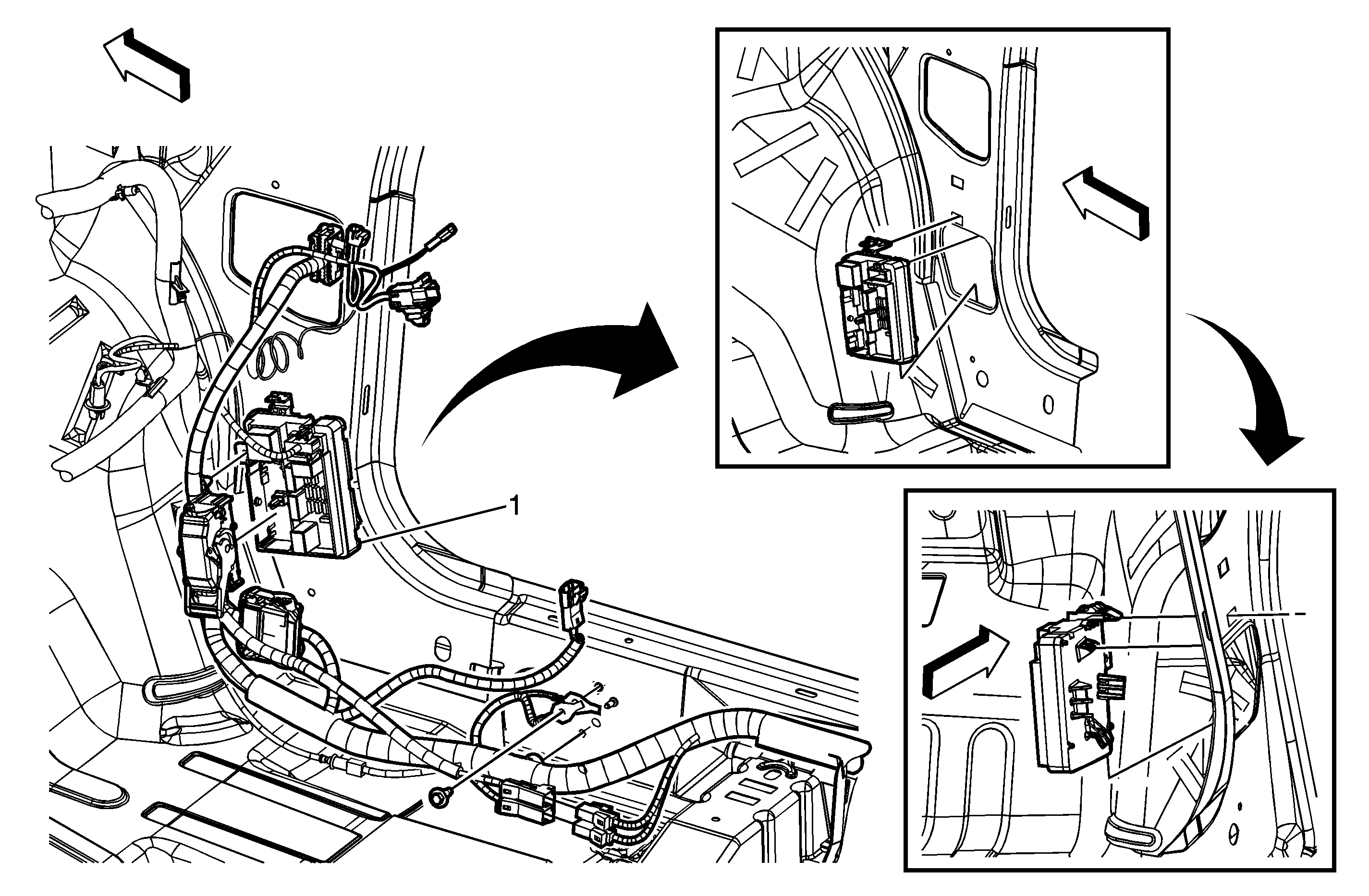 1