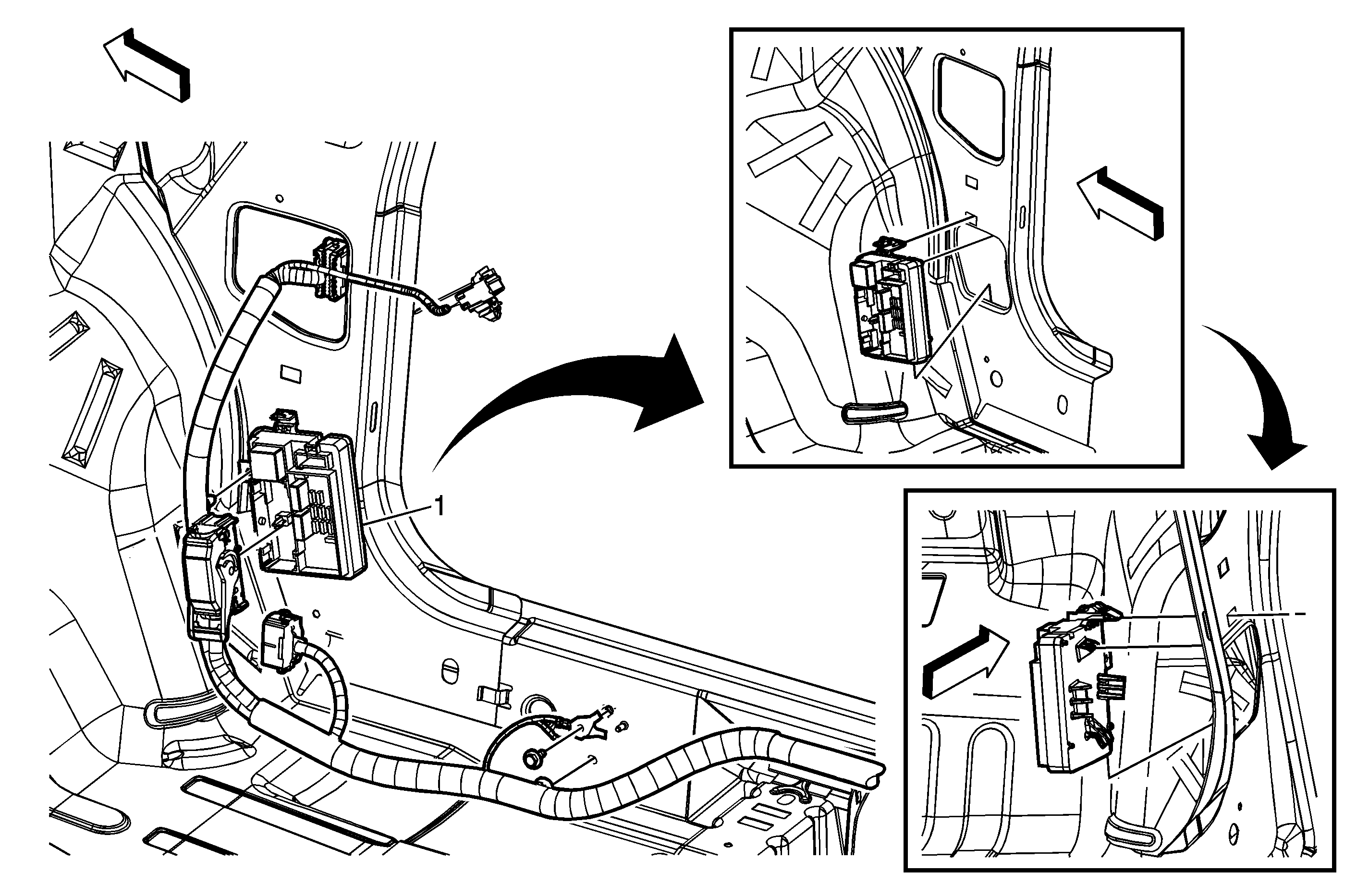 1