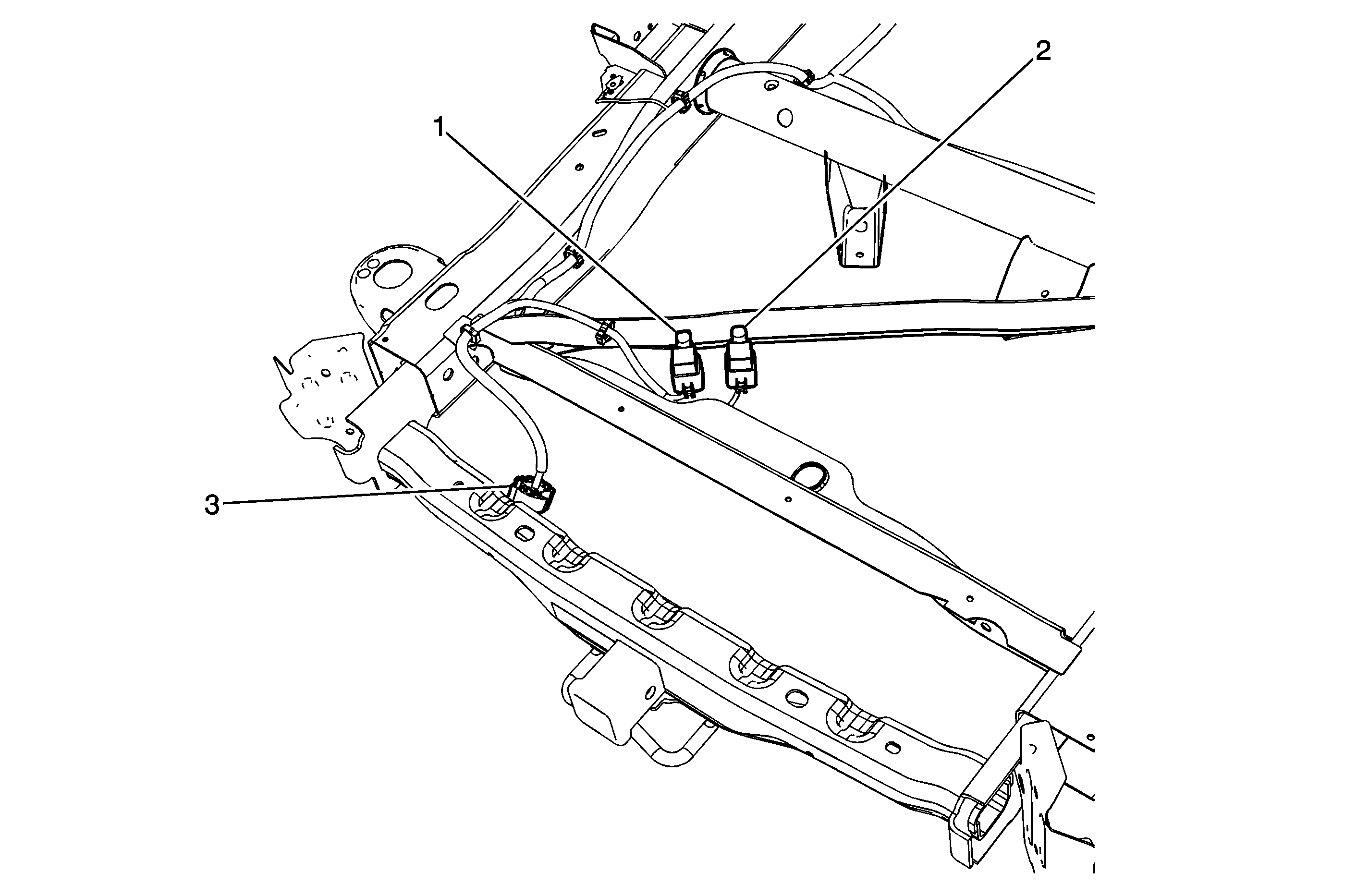 1
2
3