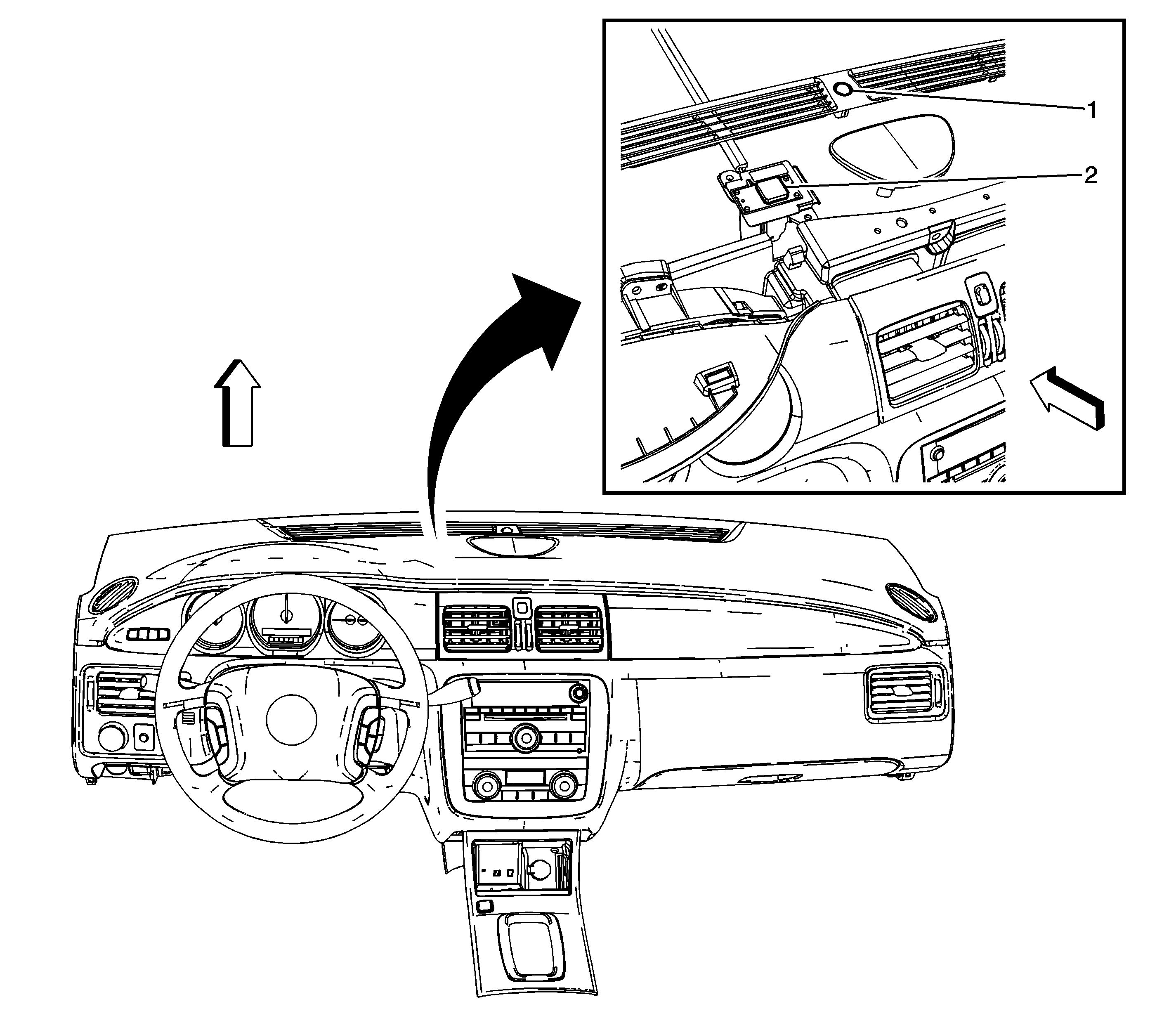 1
2