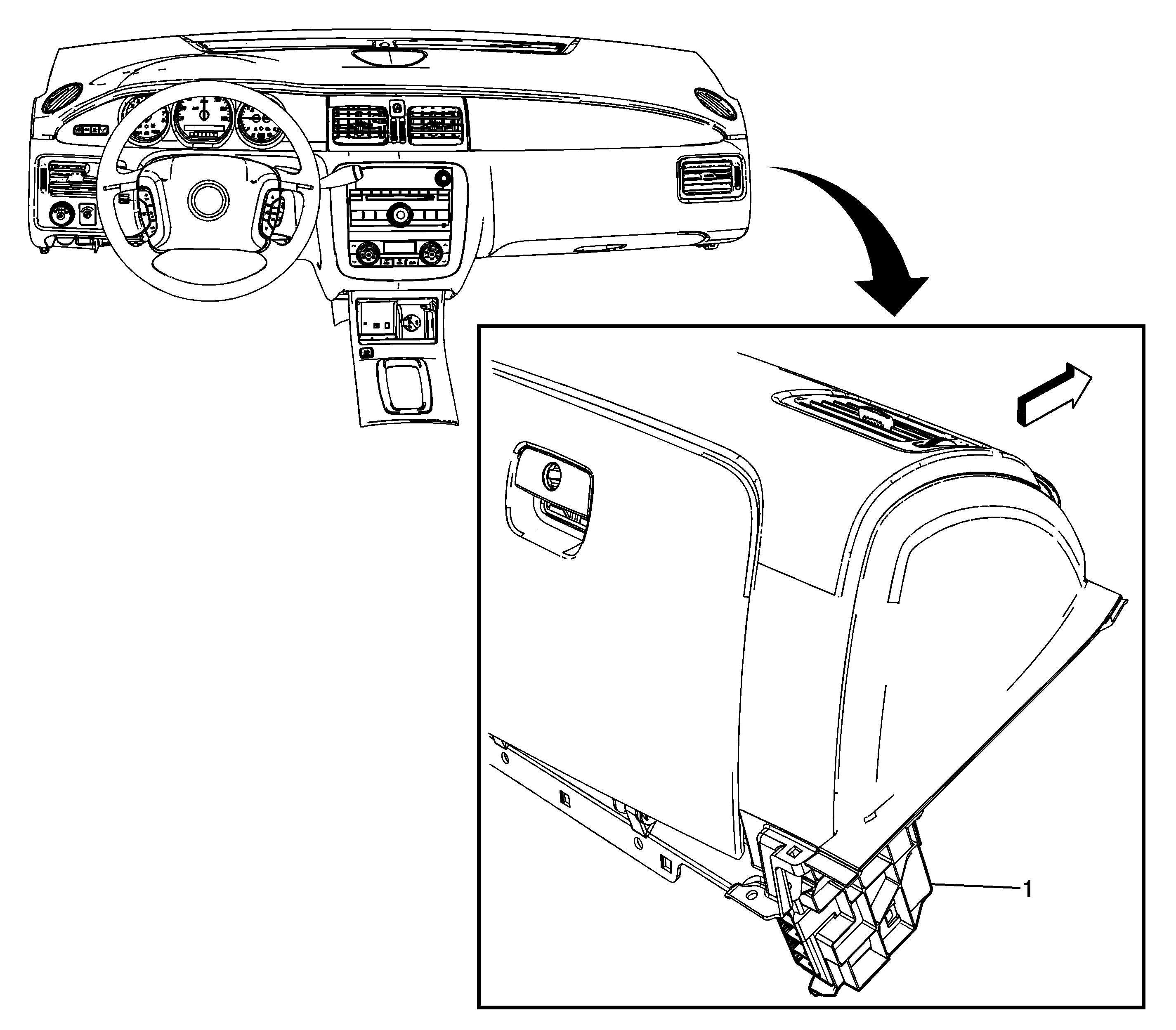 1