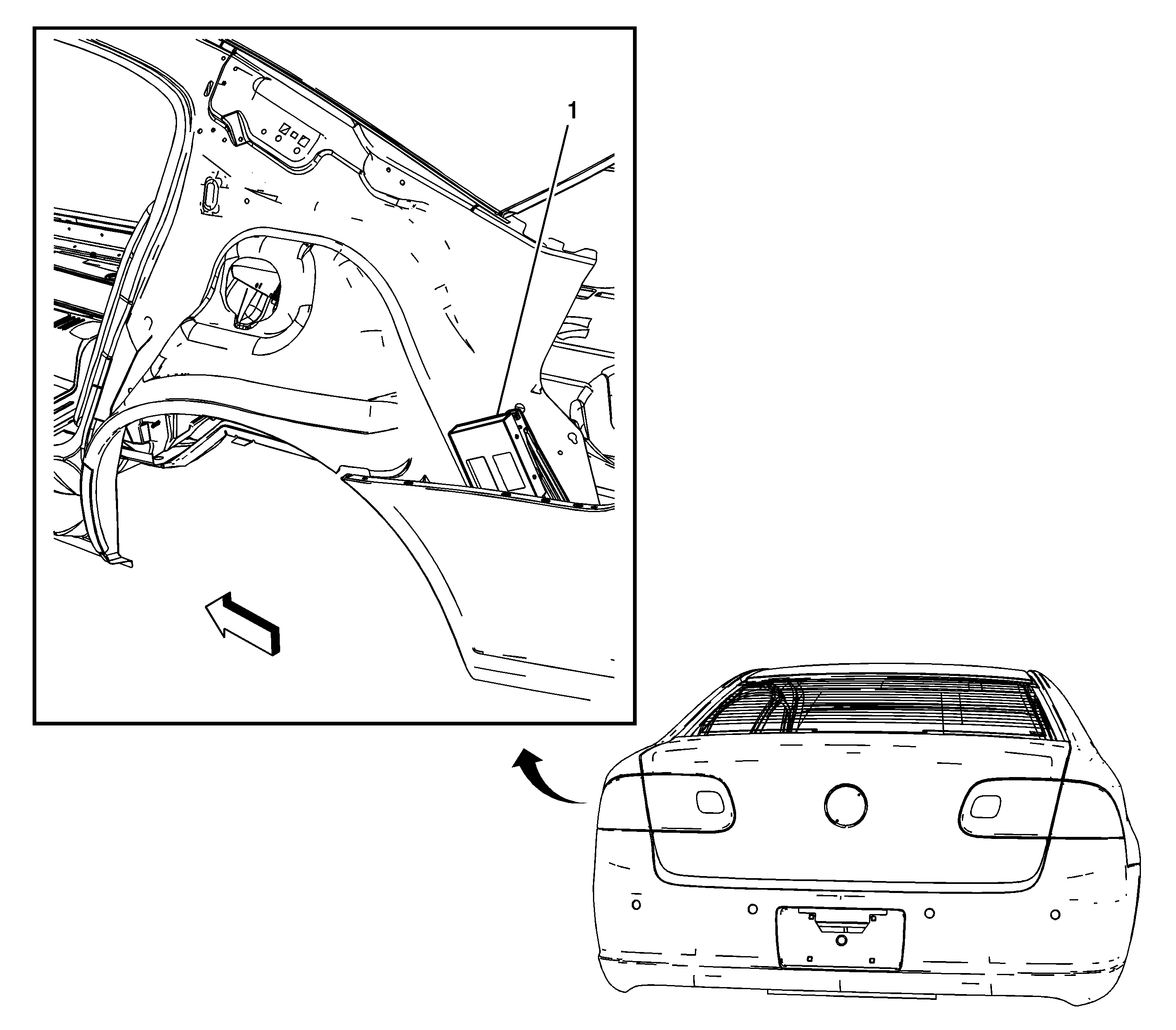 1