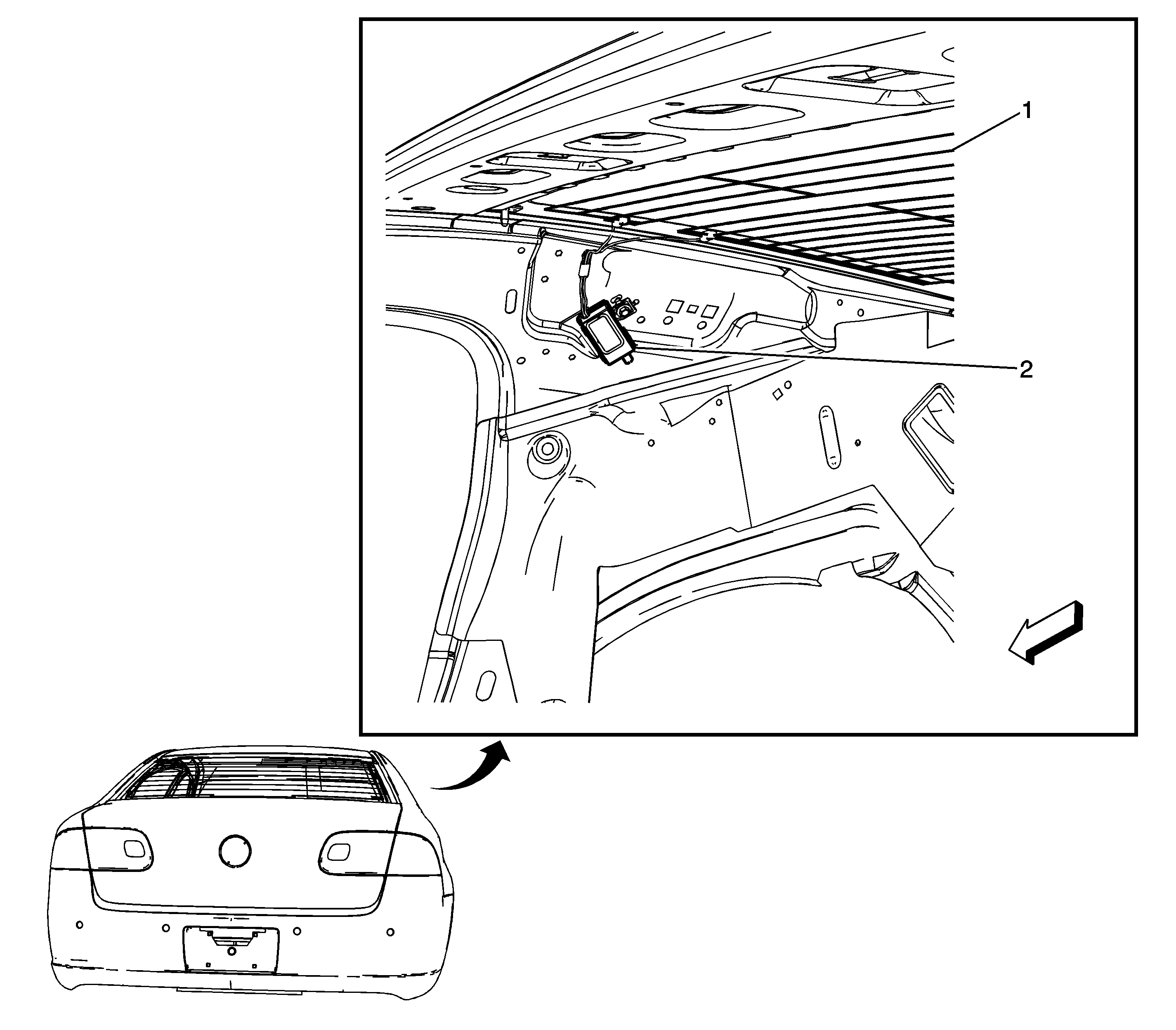 1

2