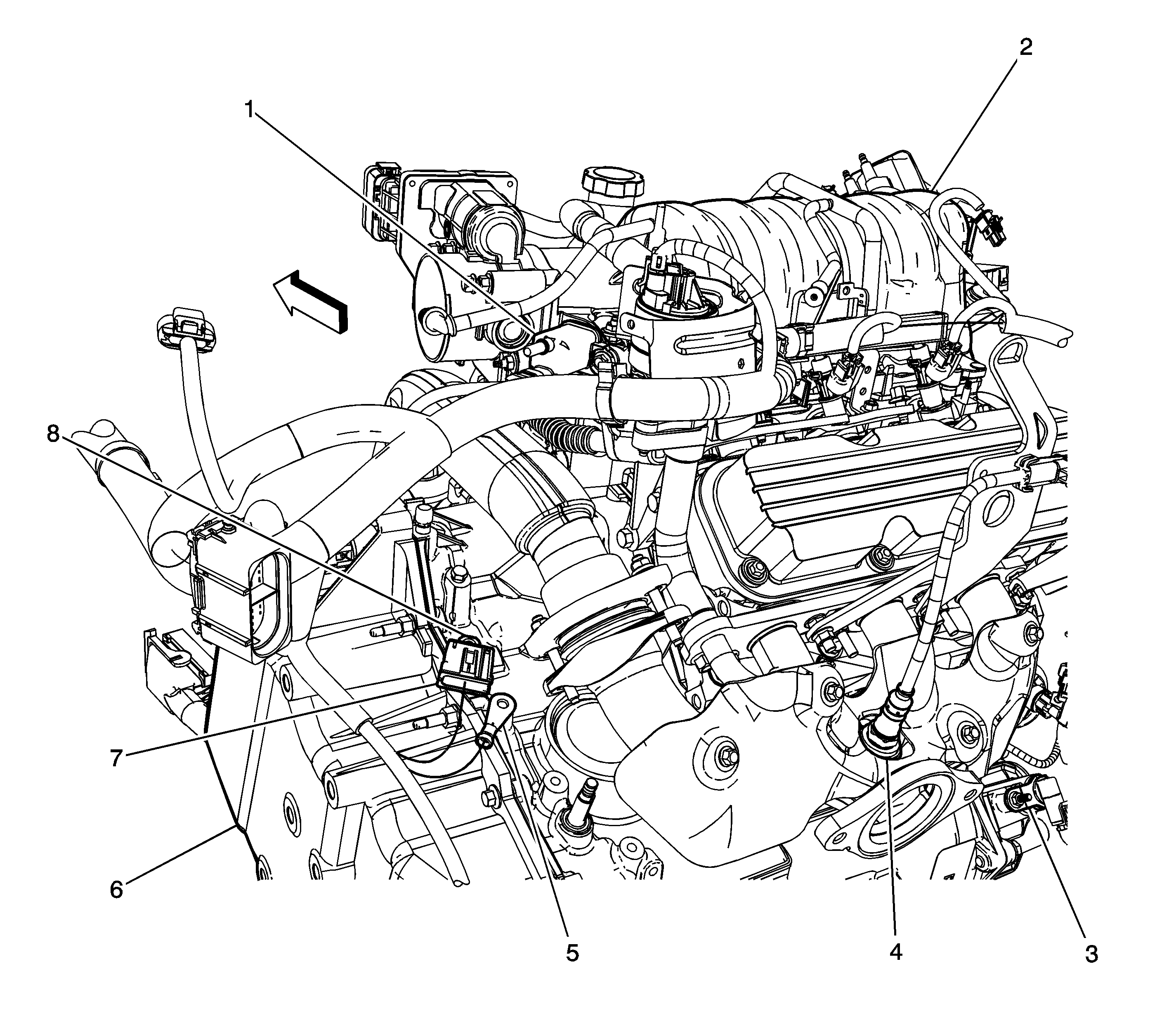 2
1
8
7
6
5
4
3