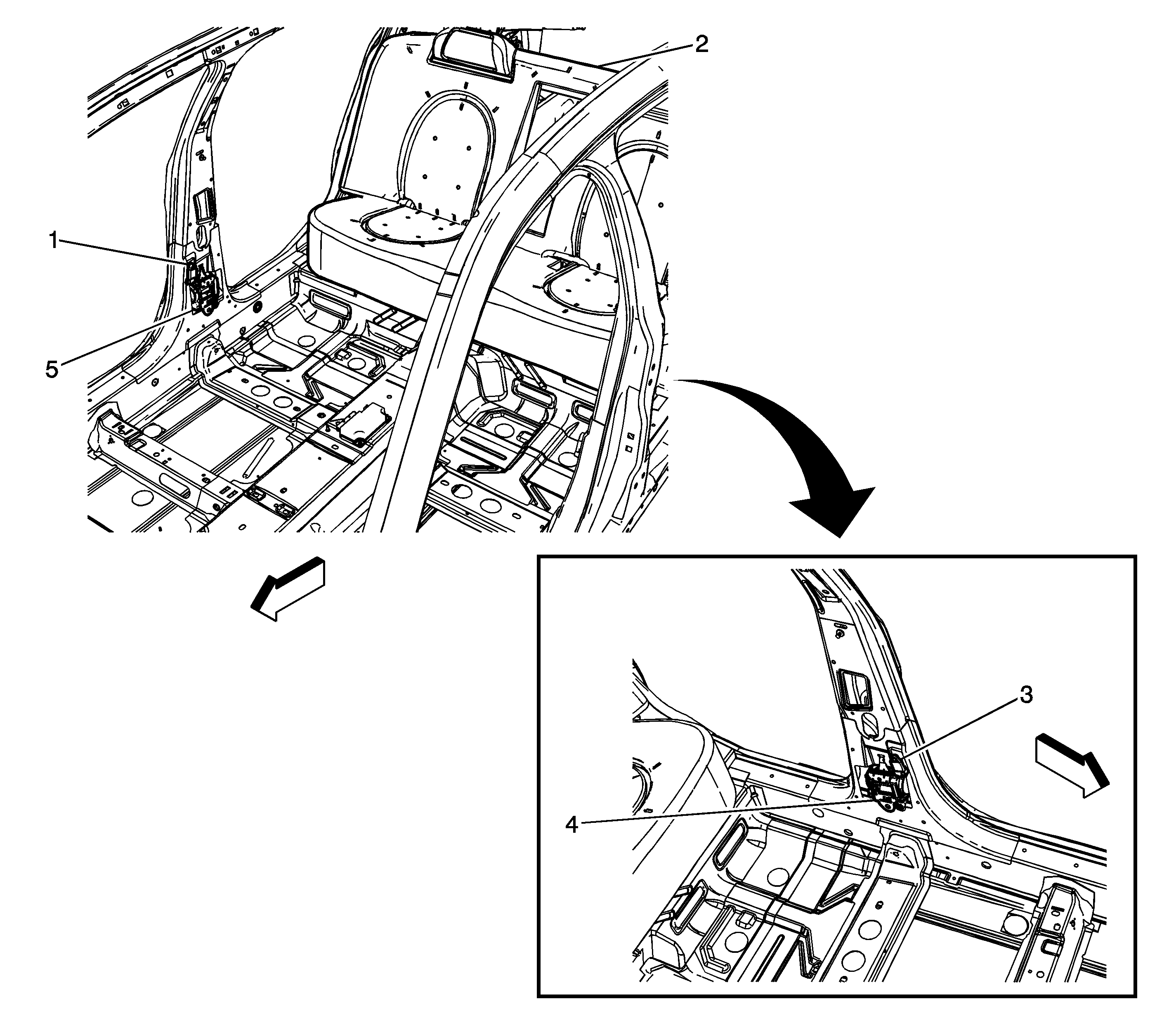 2
1
5
3
4