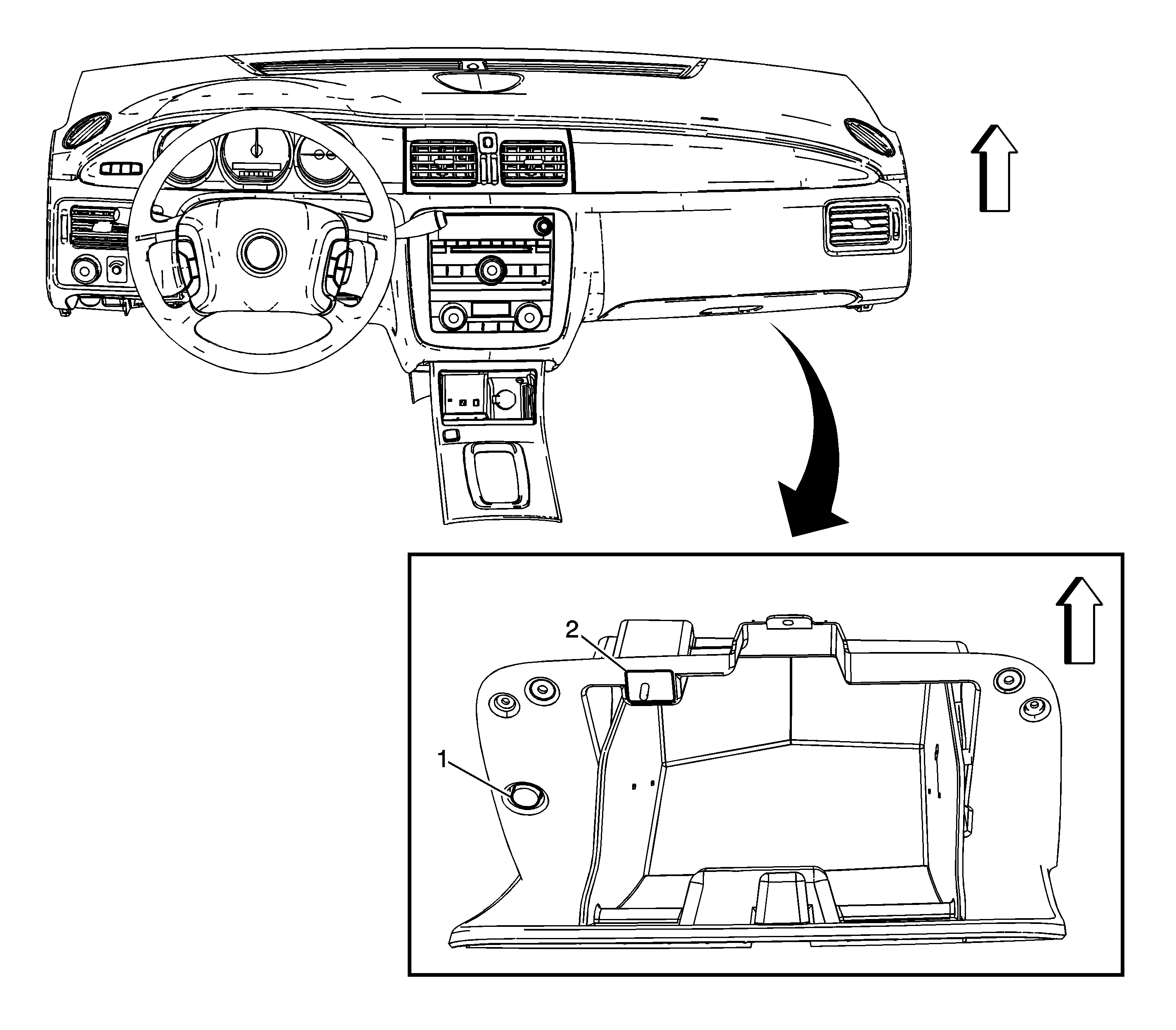 2

1