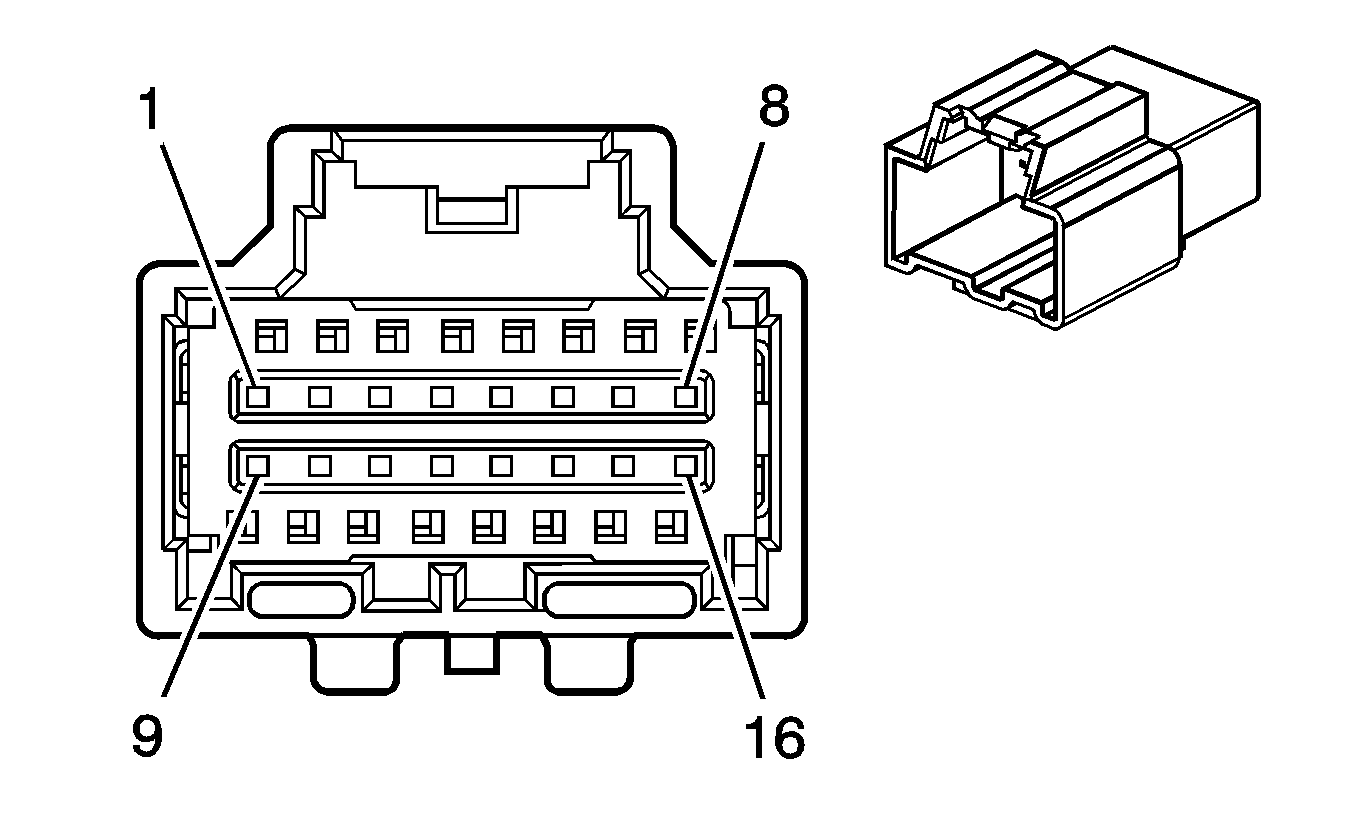 1
8
9
16