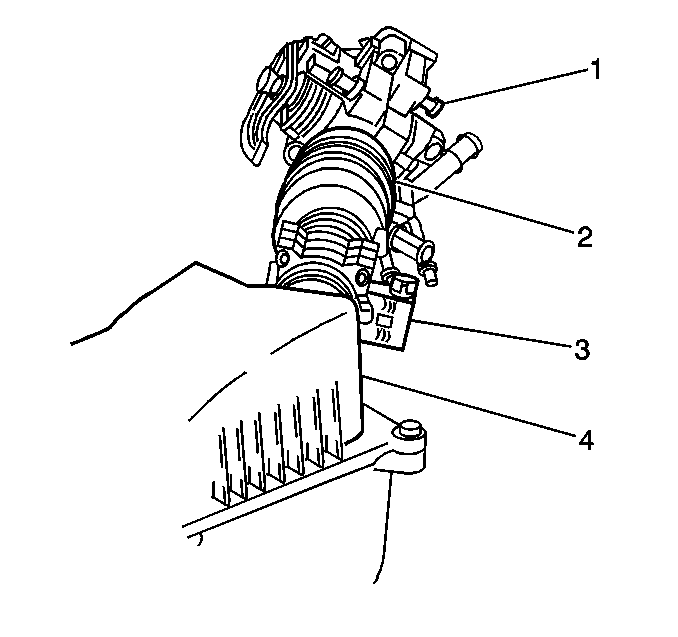 1
2
3
4