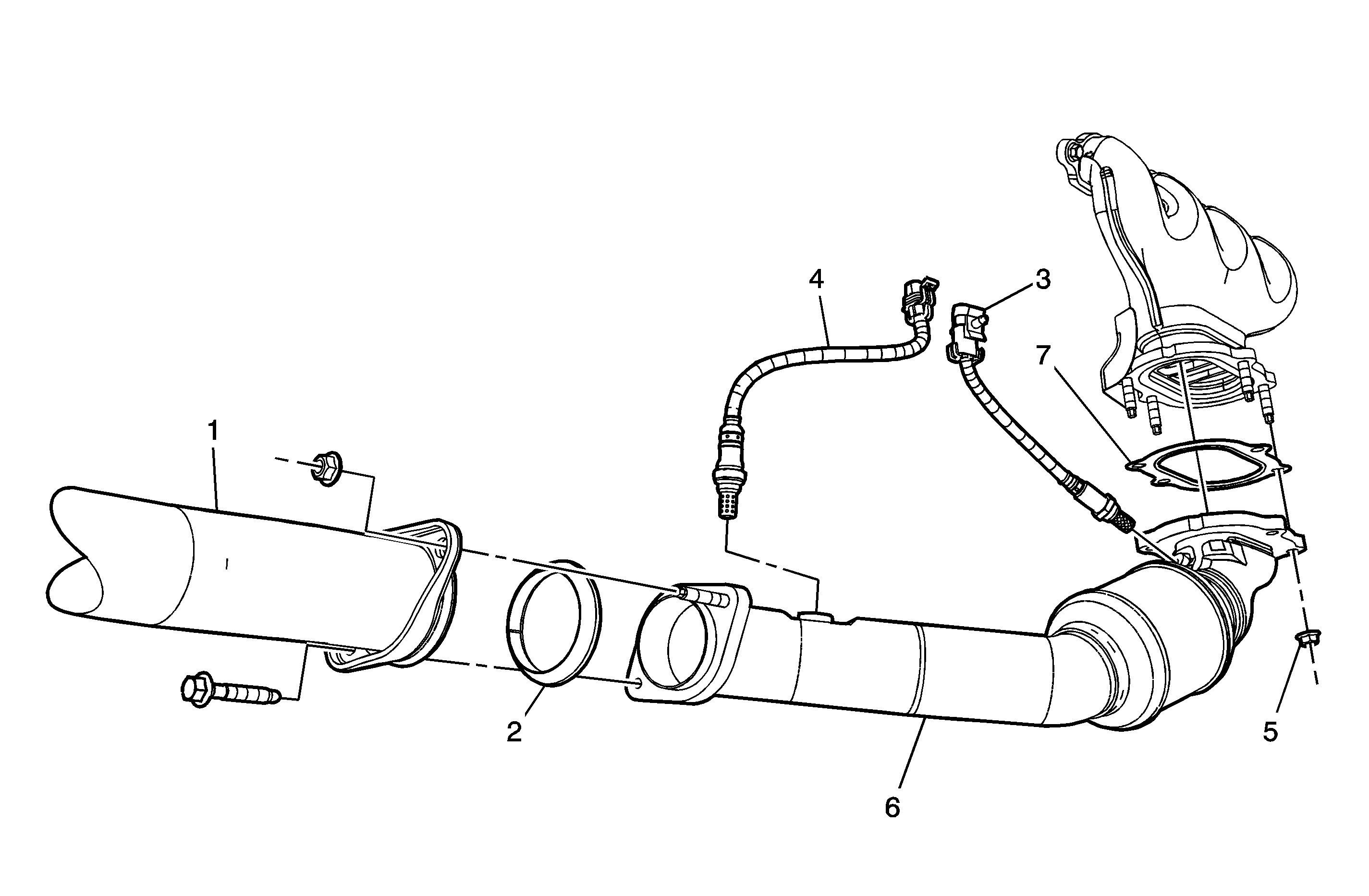 4
3
7
1
2
6
5