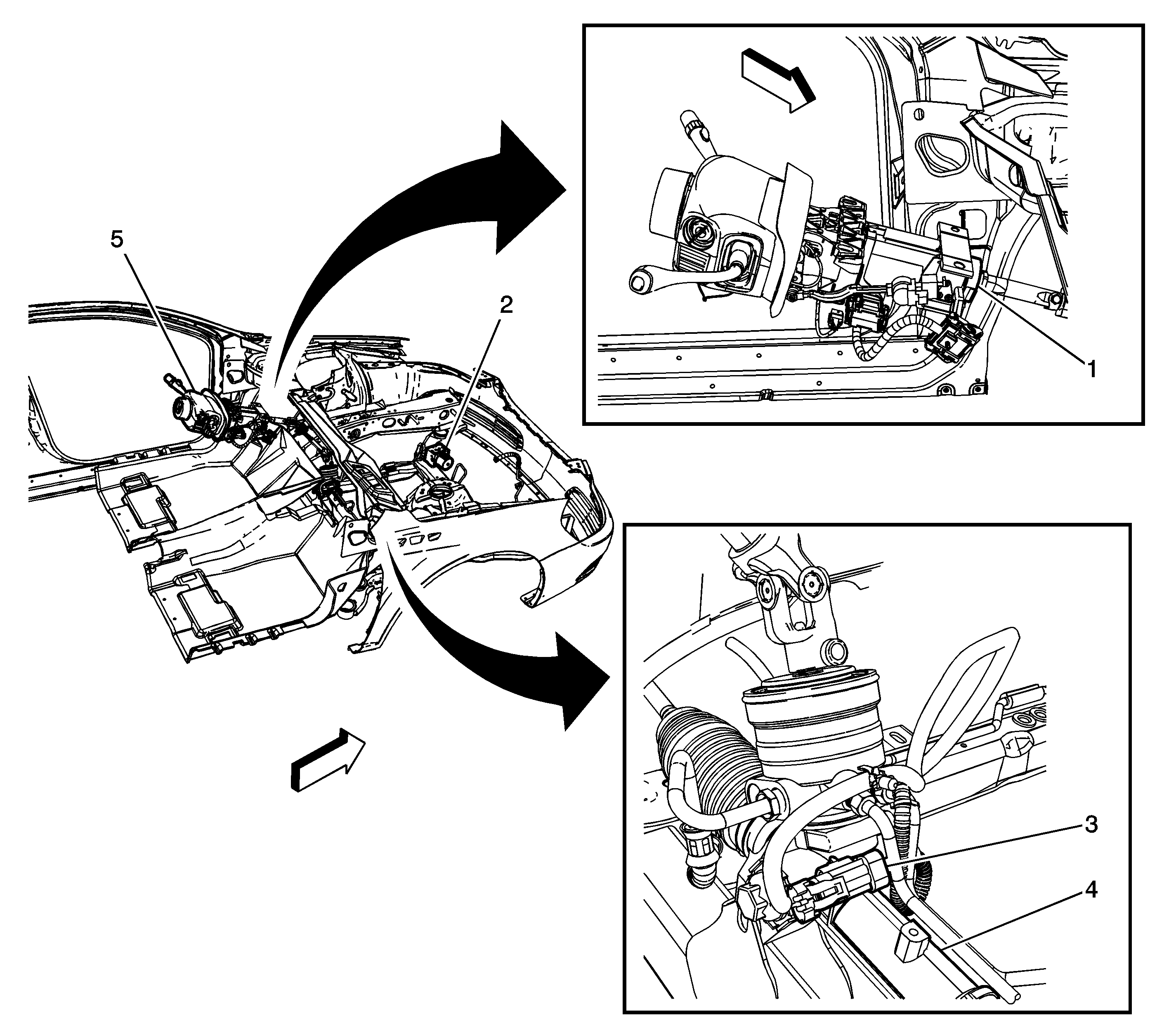 5
2
1
3
4