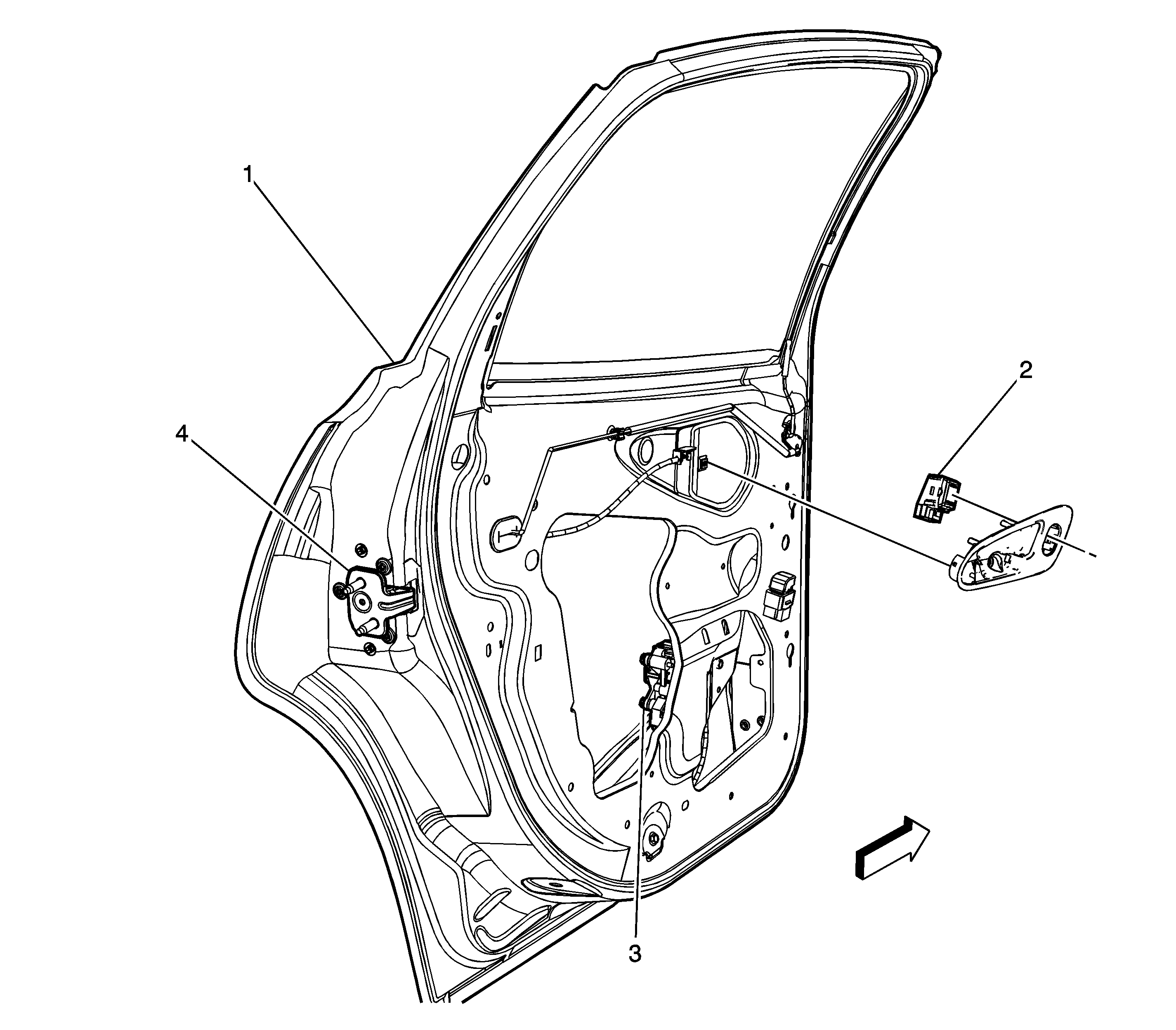 1
2
4
3