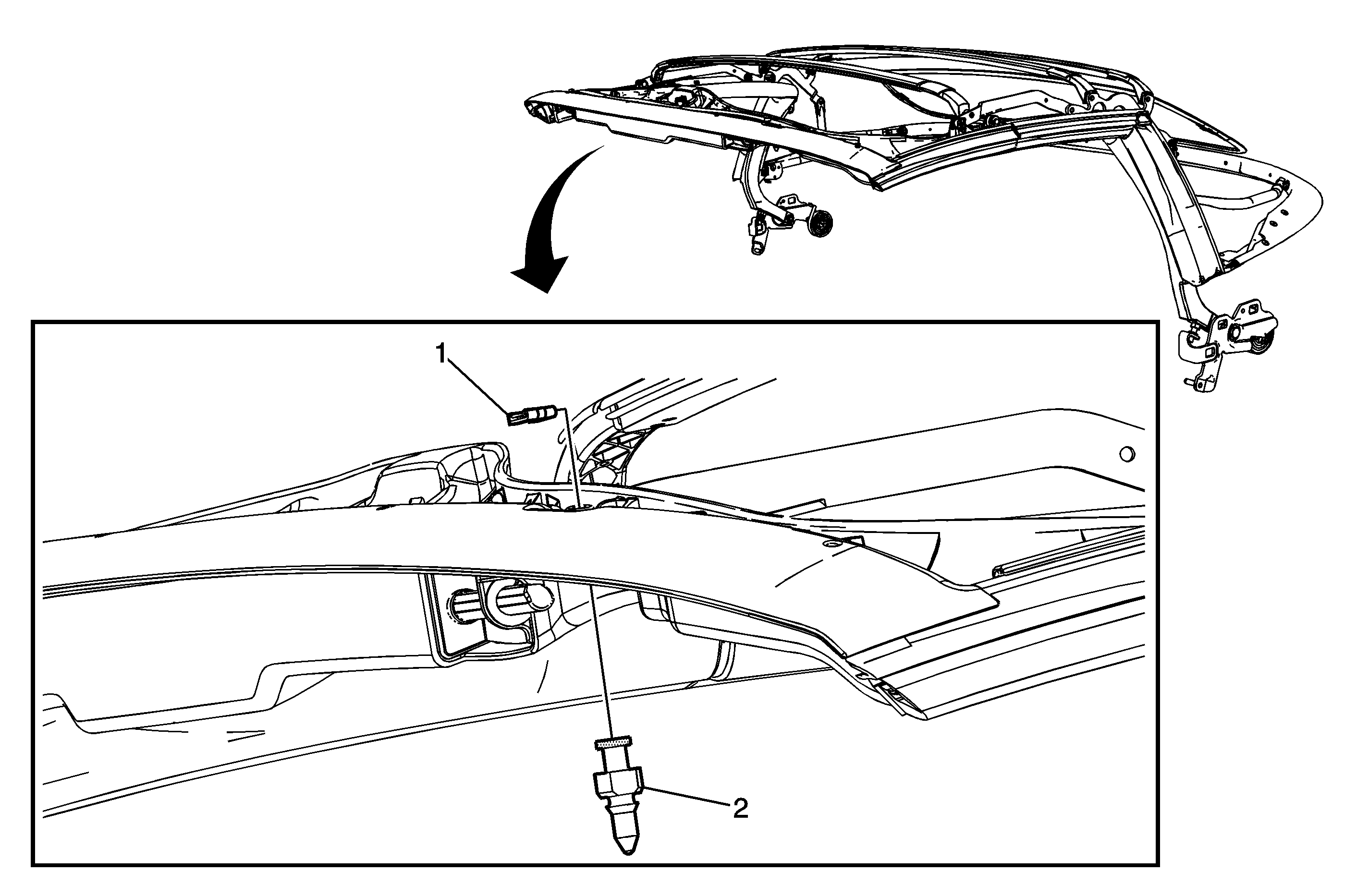 1
2