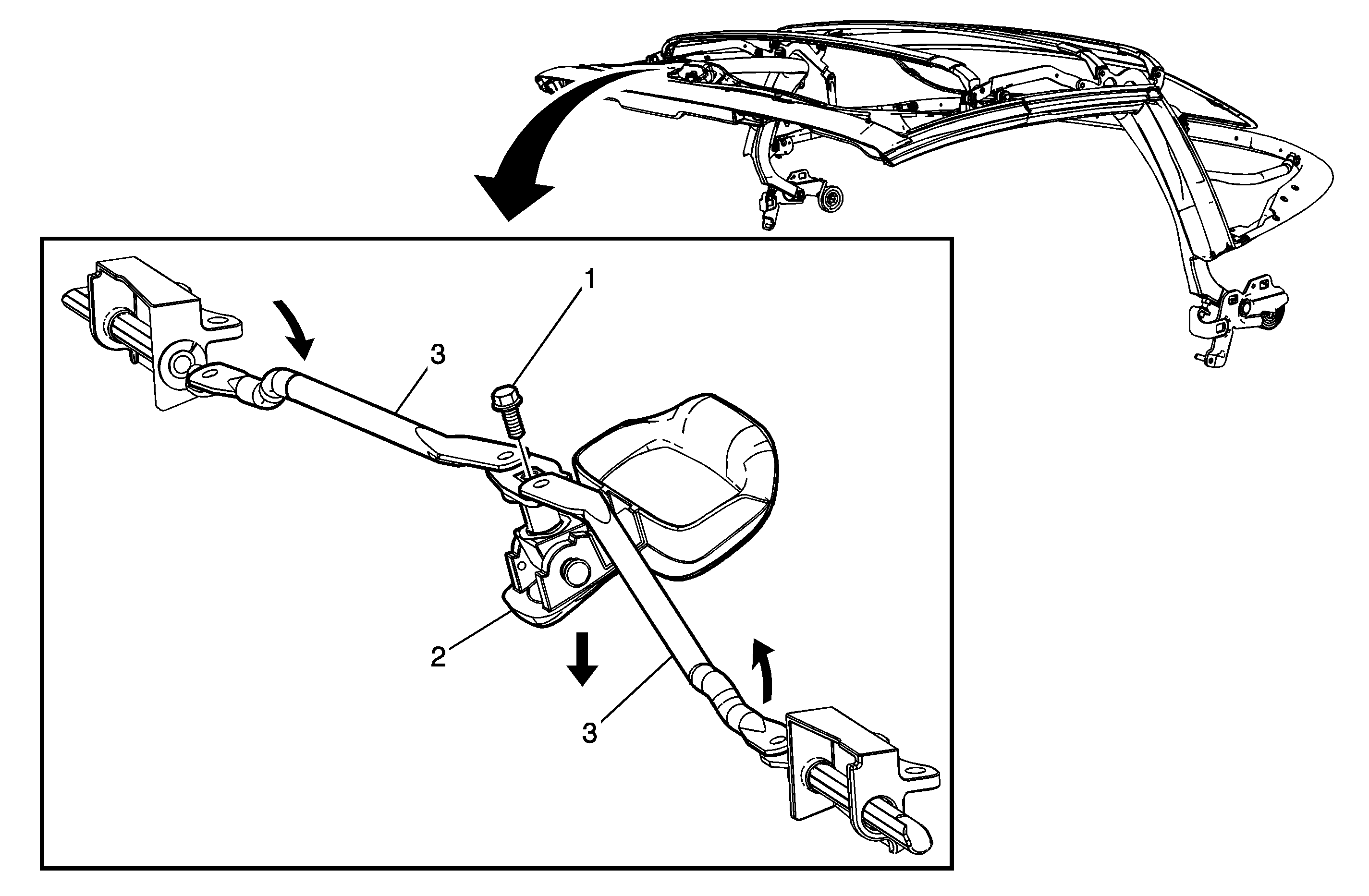 1
3
2
3