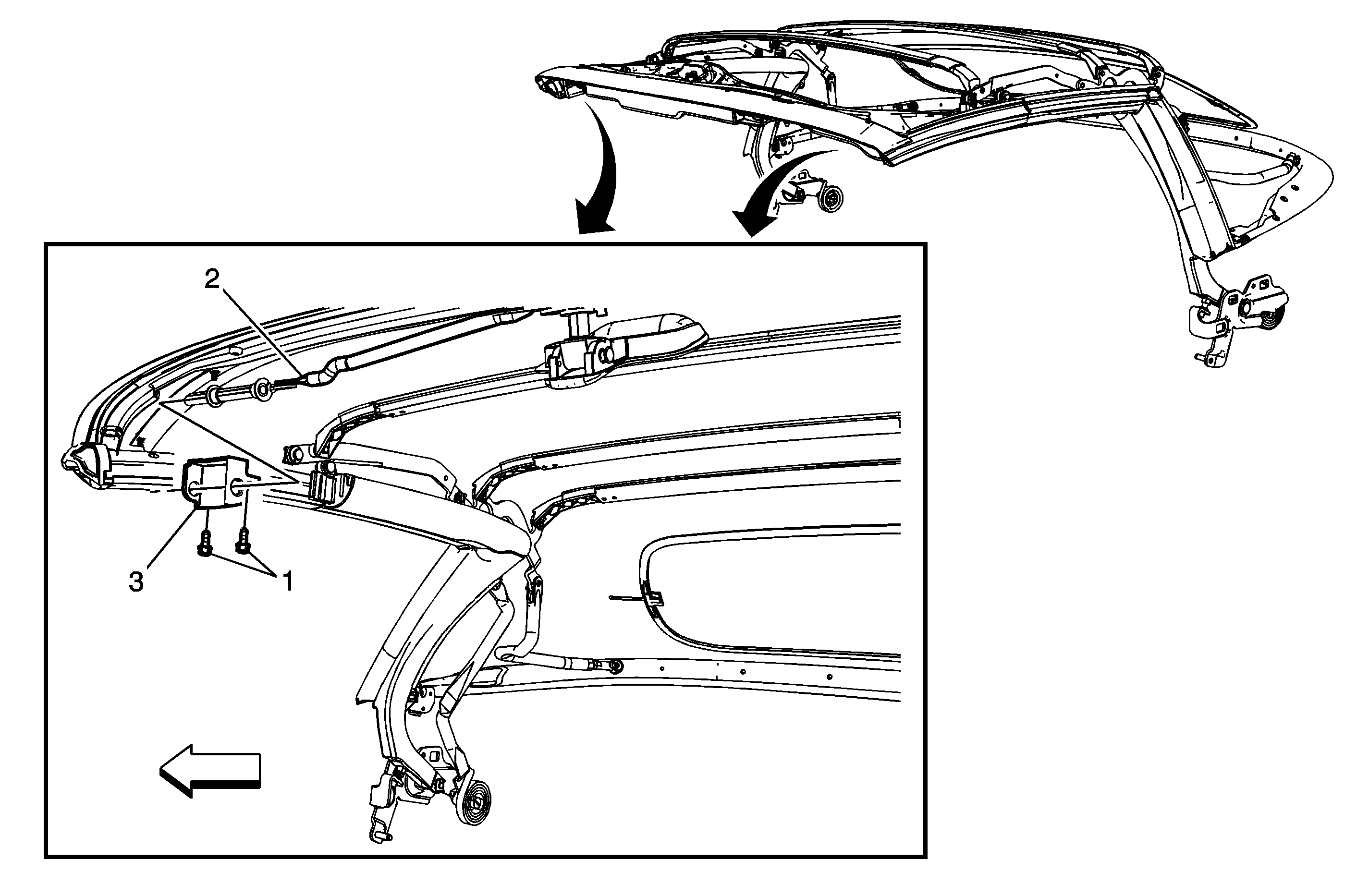 2
3
1