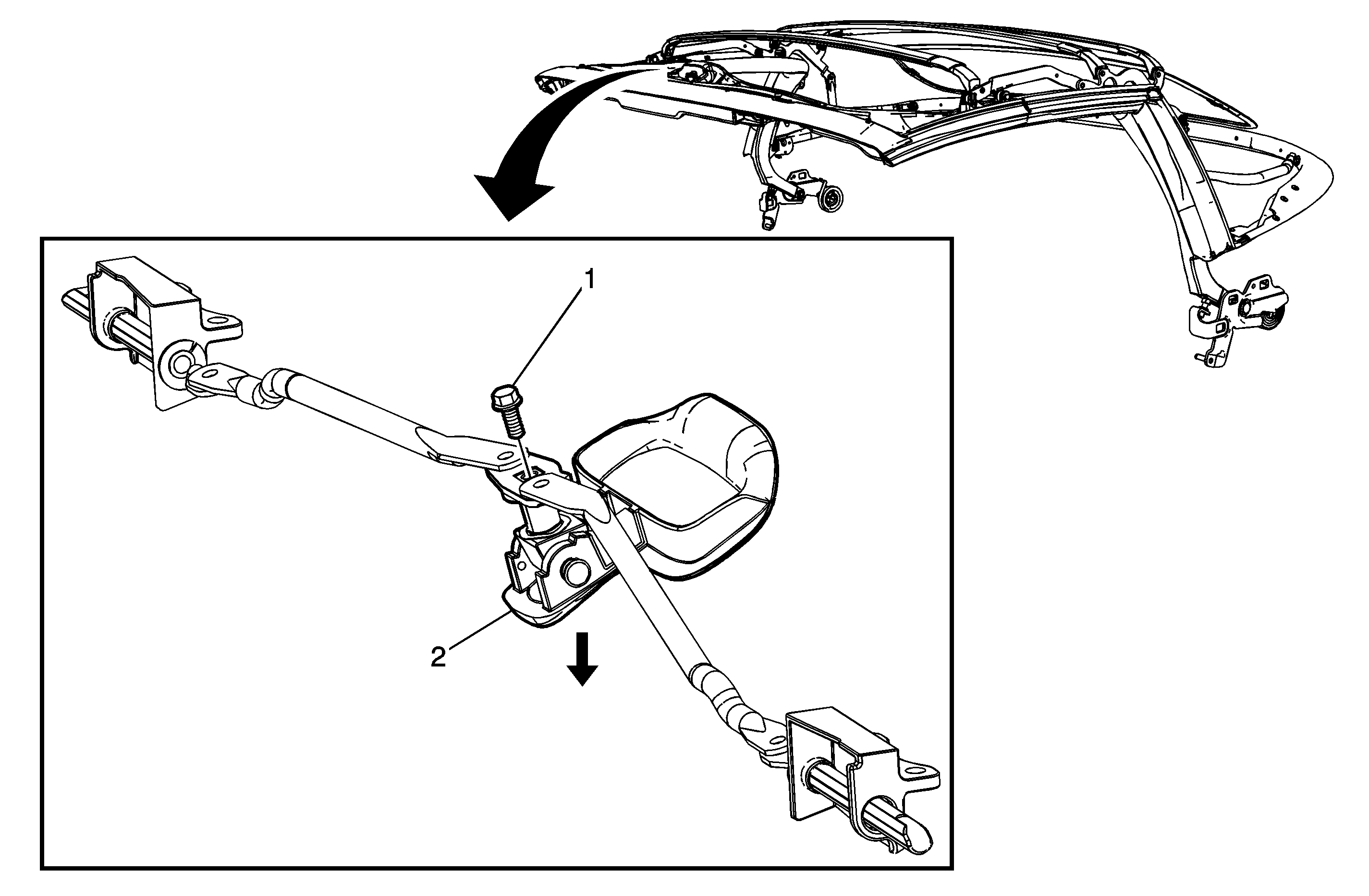 1

2