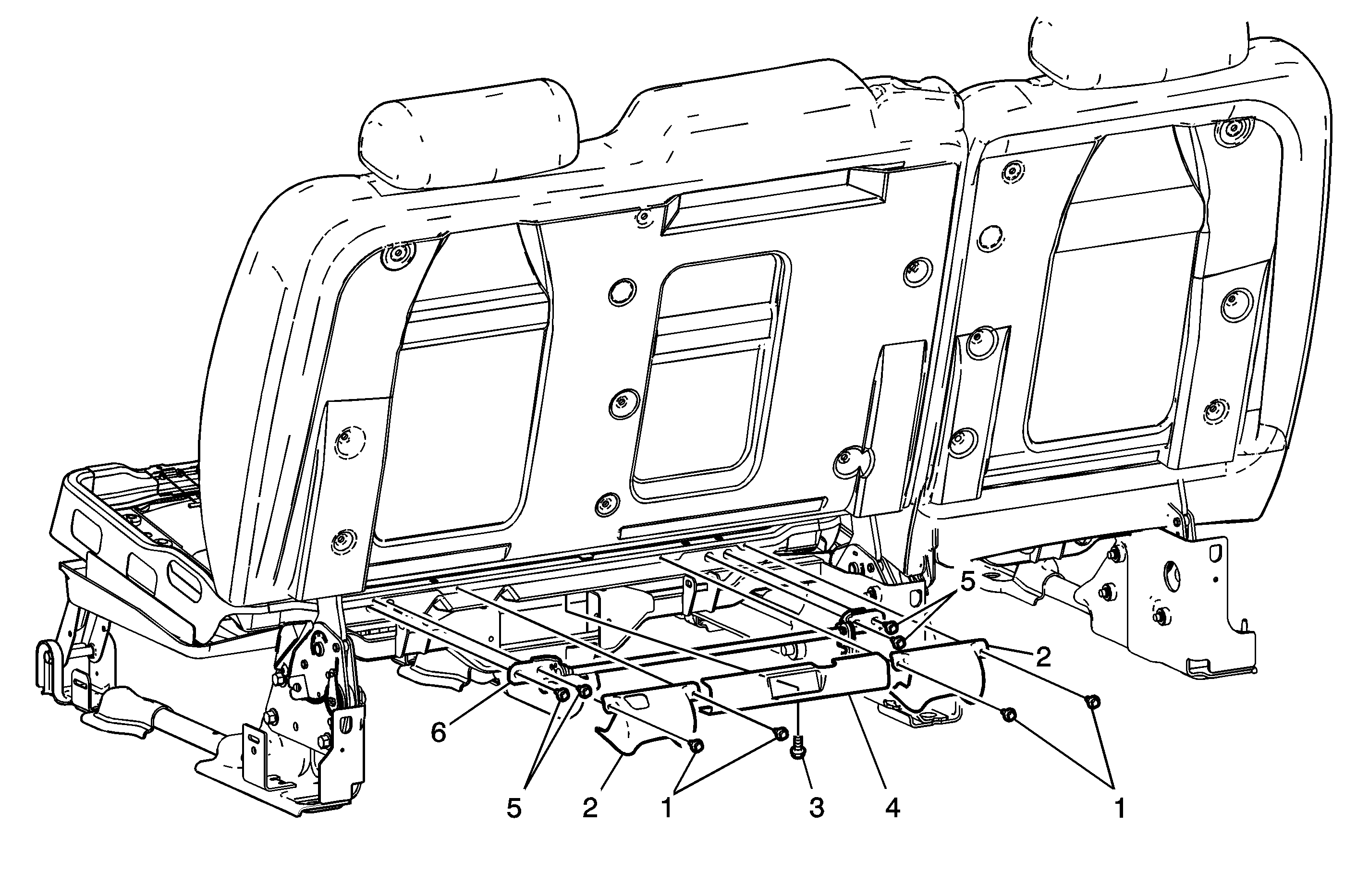 5
2
6
5
2
1
3
4
1