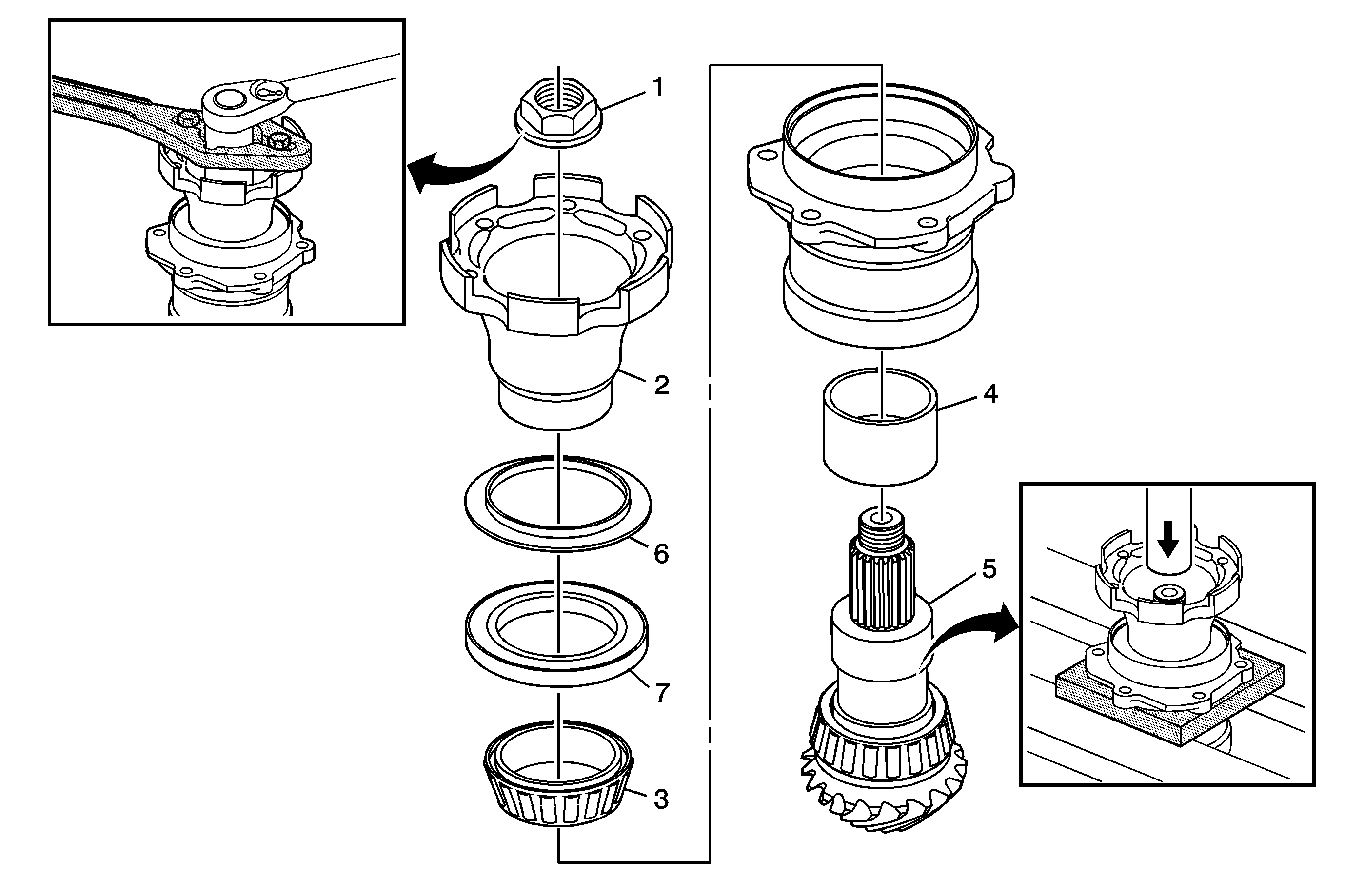 1
2
6
7
3
4
5