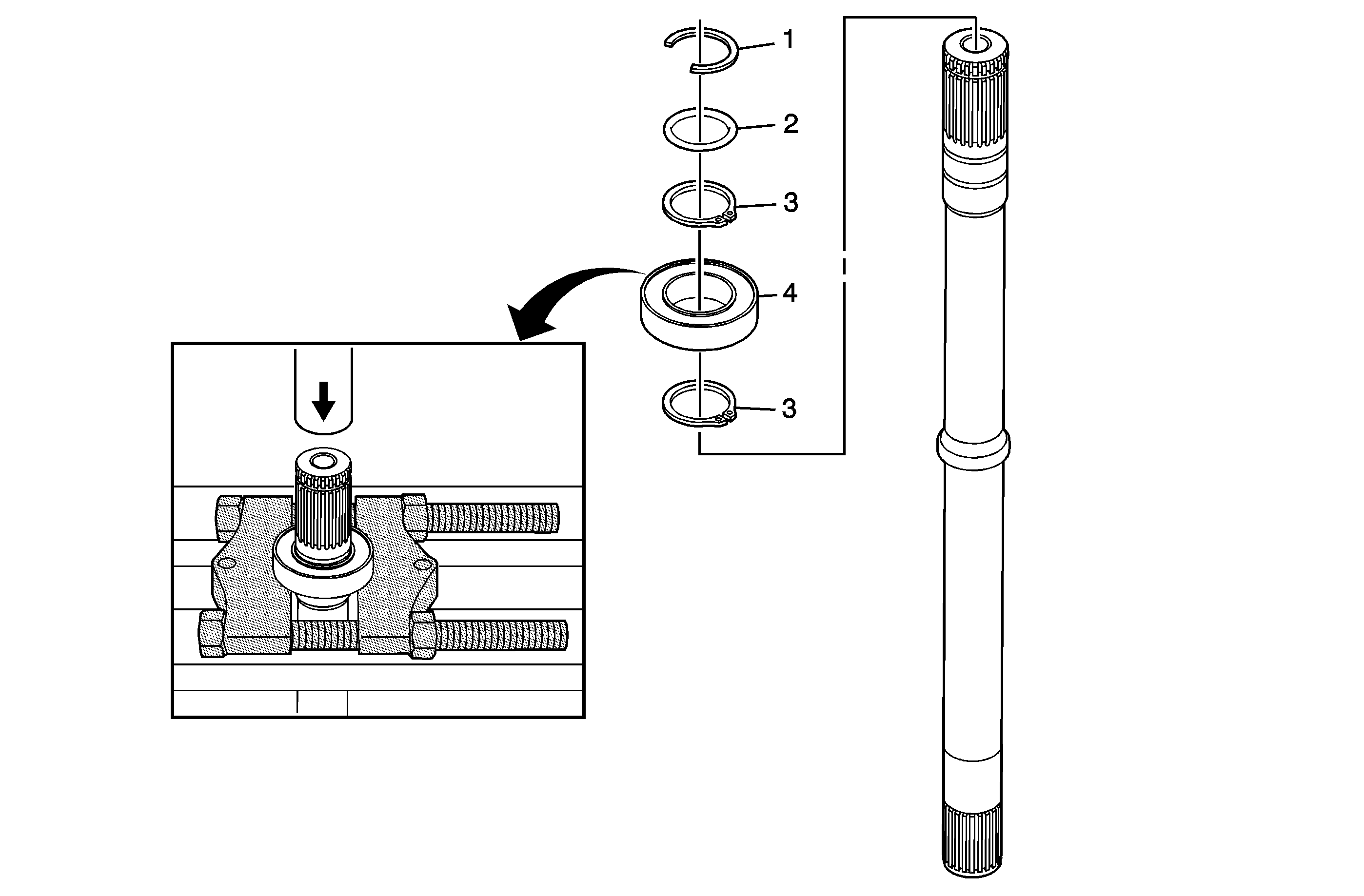 1
2
3
4
3