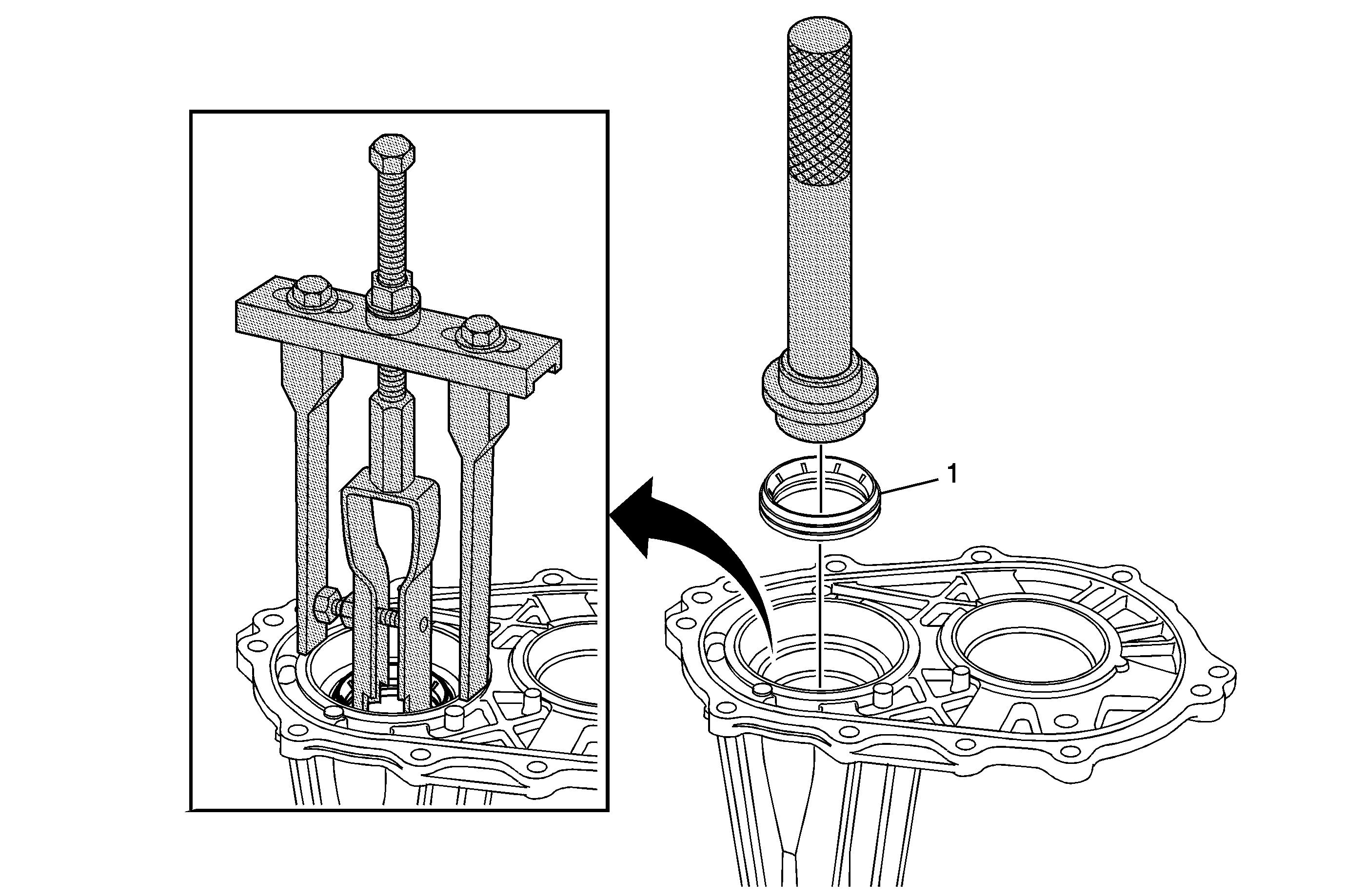 1