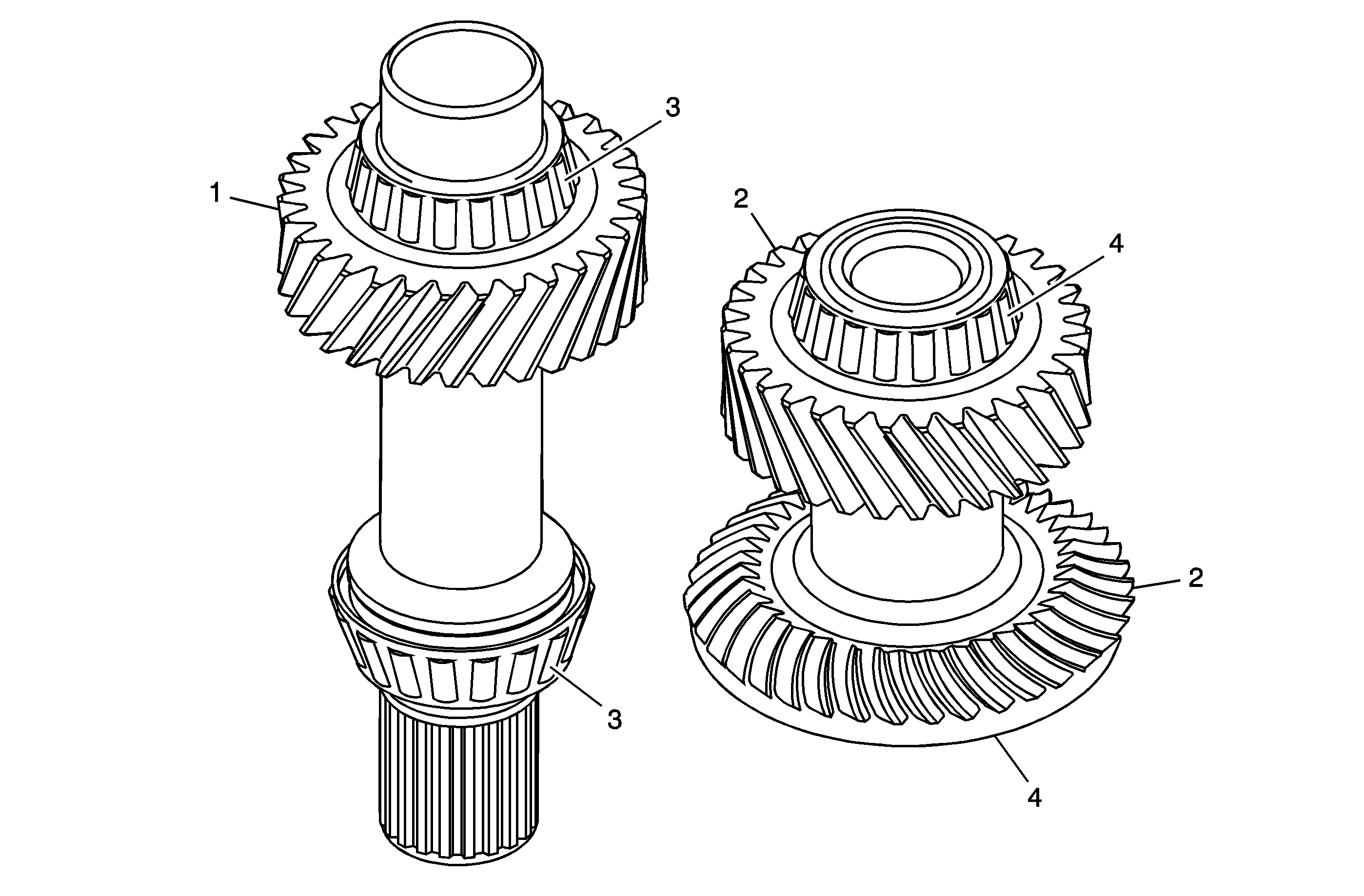 3
1
2
4
2
3
4