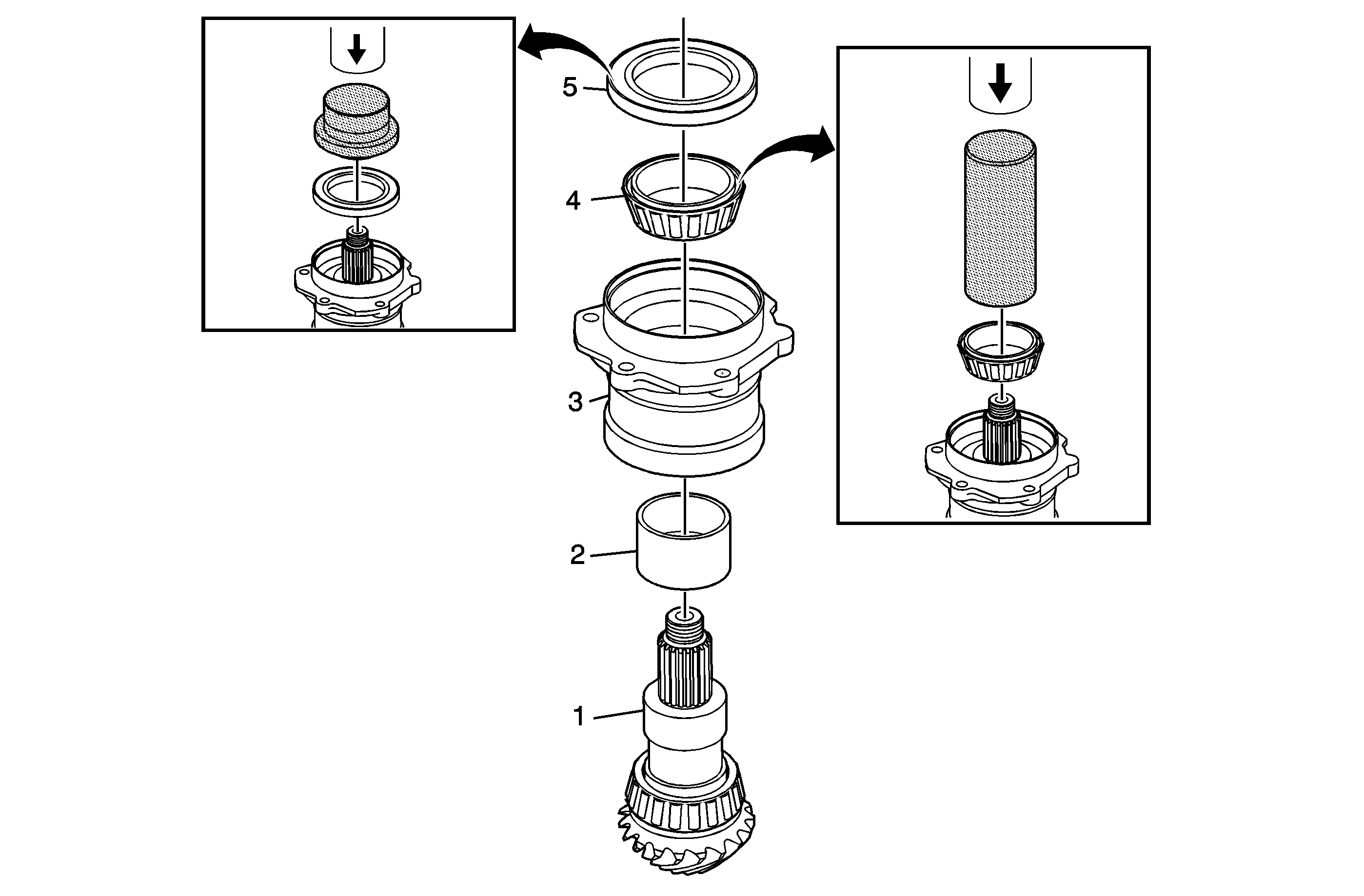 5
4
3
2
1