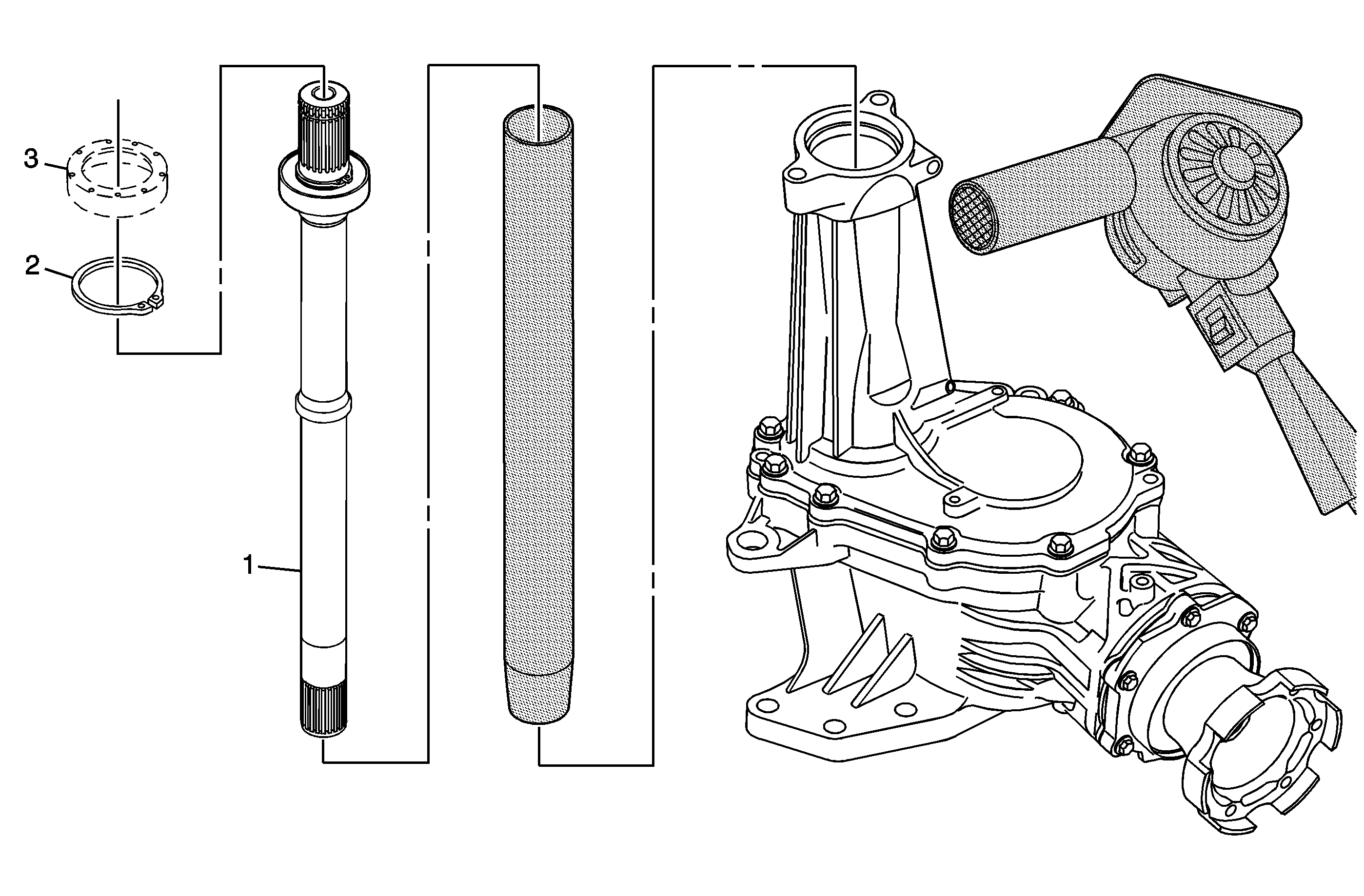 3
2
1