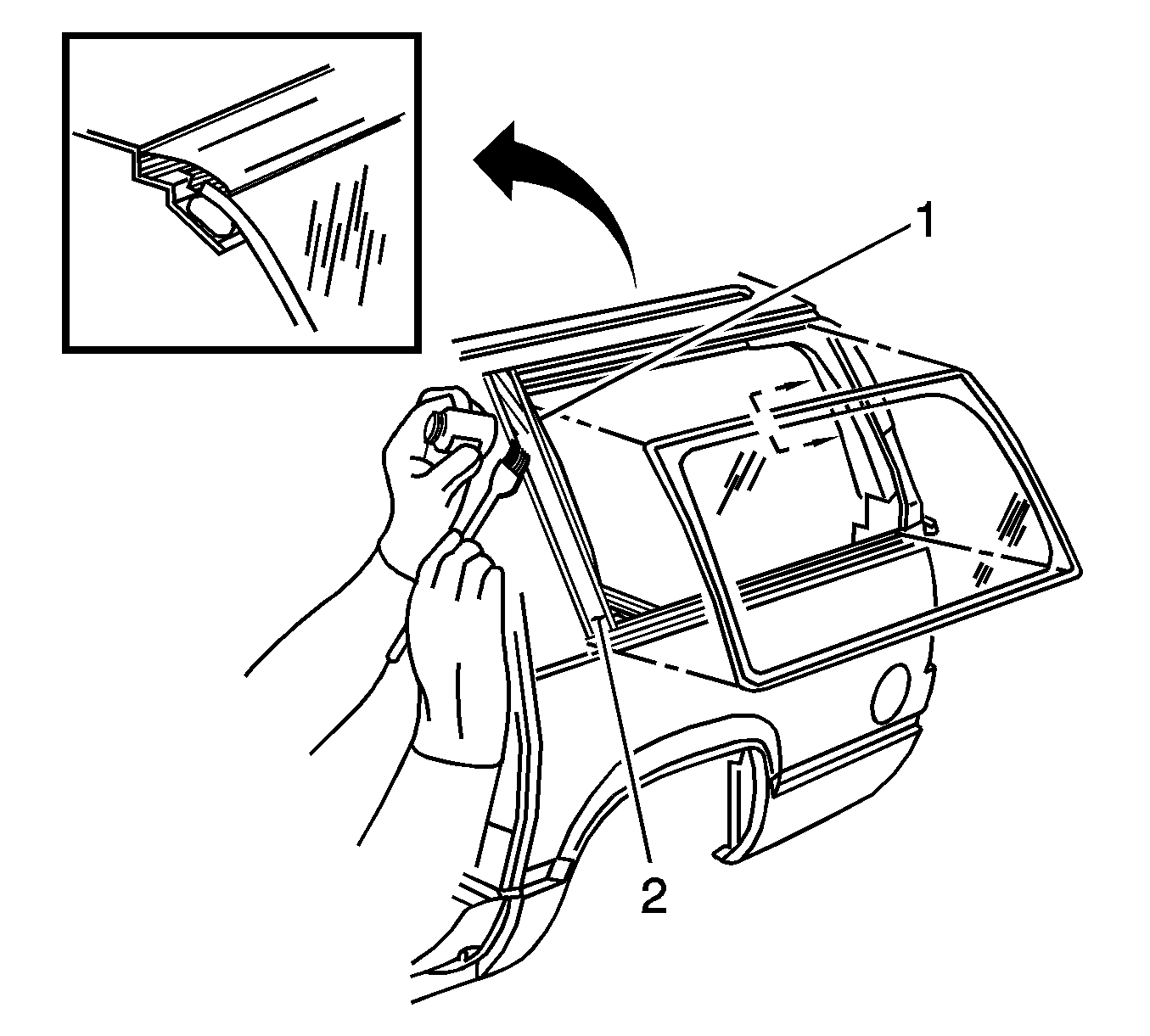 1
2