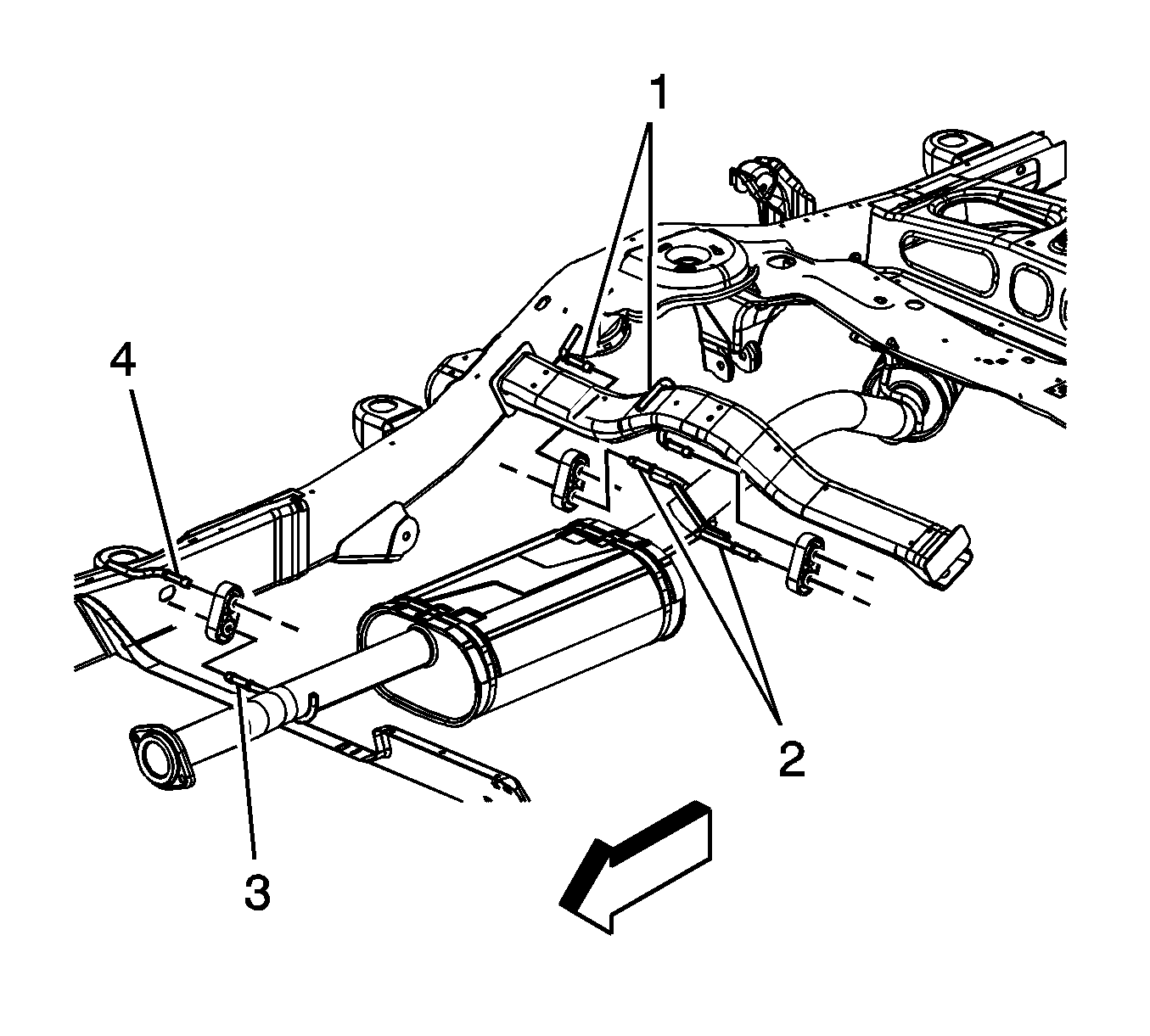 1
4
2
3