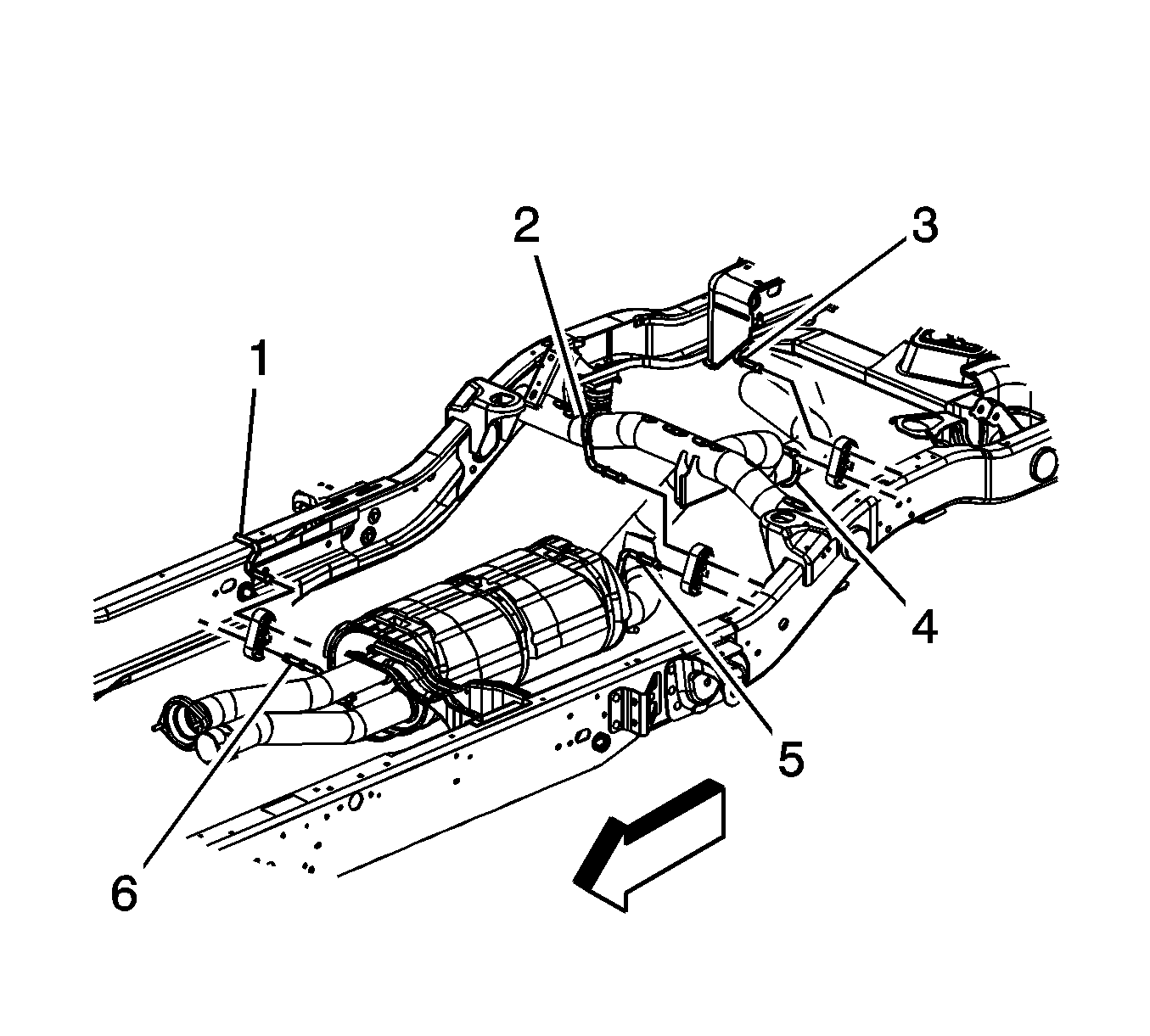 2
3
1
4
5
6