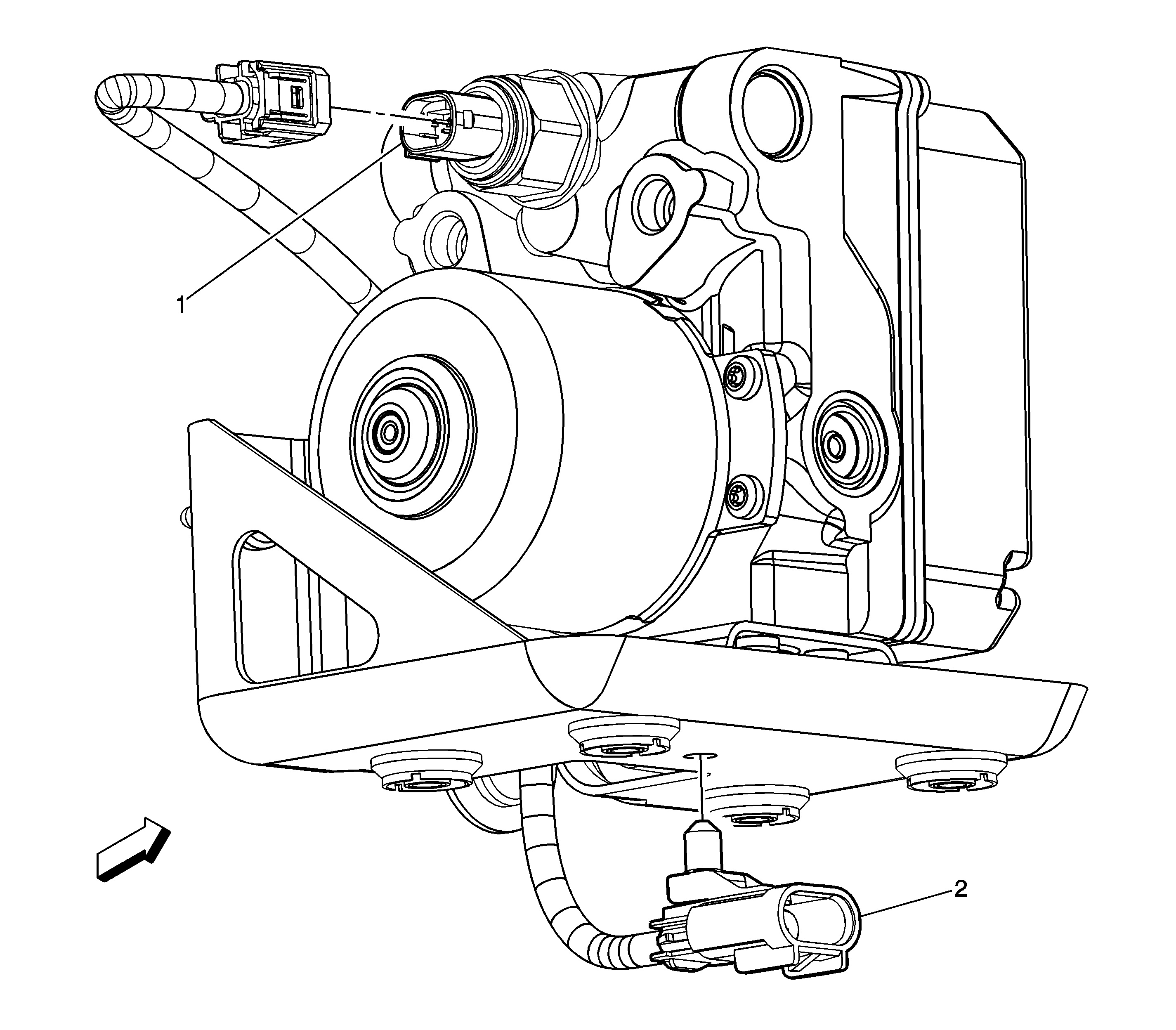 1

2