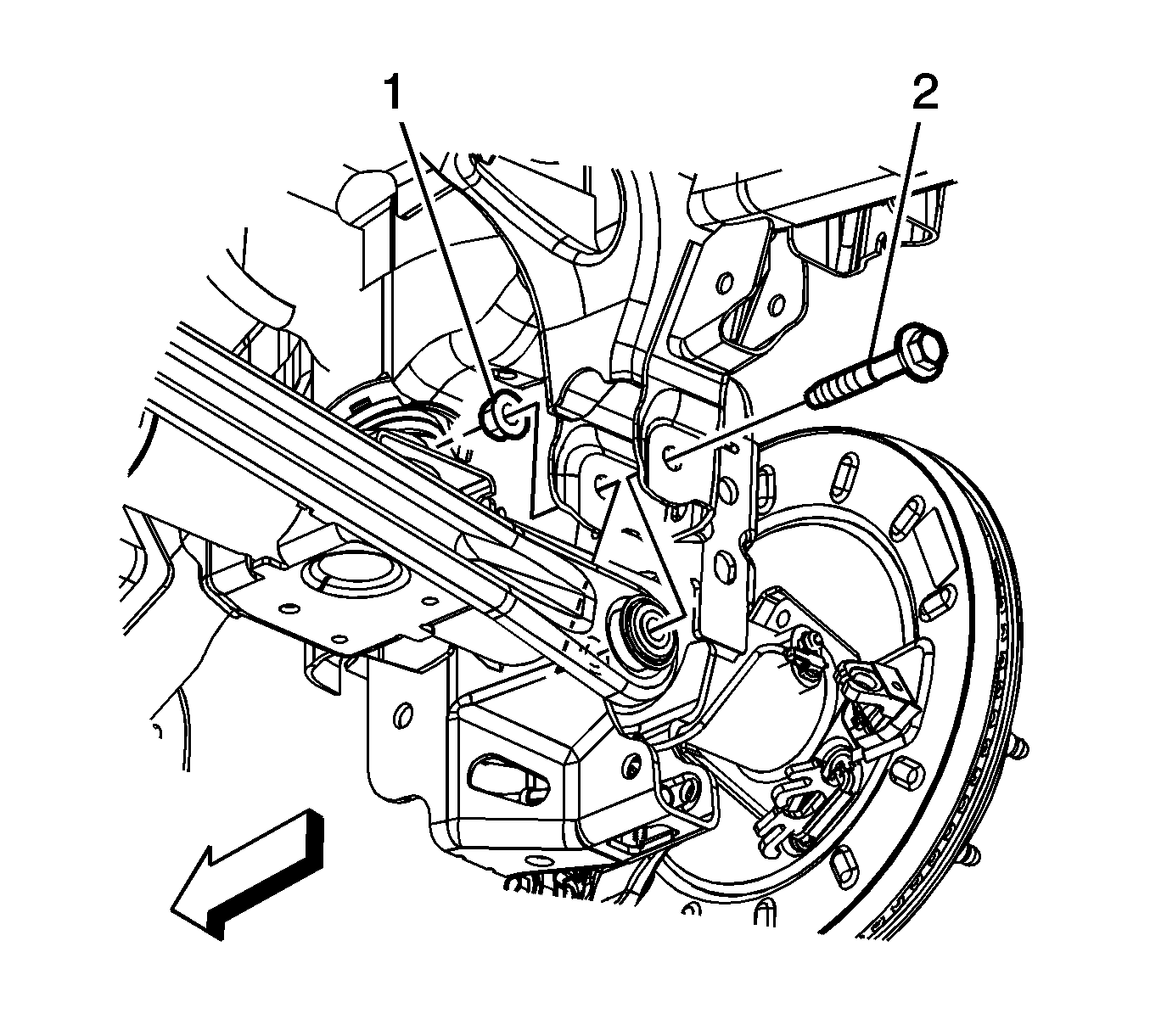 1
2