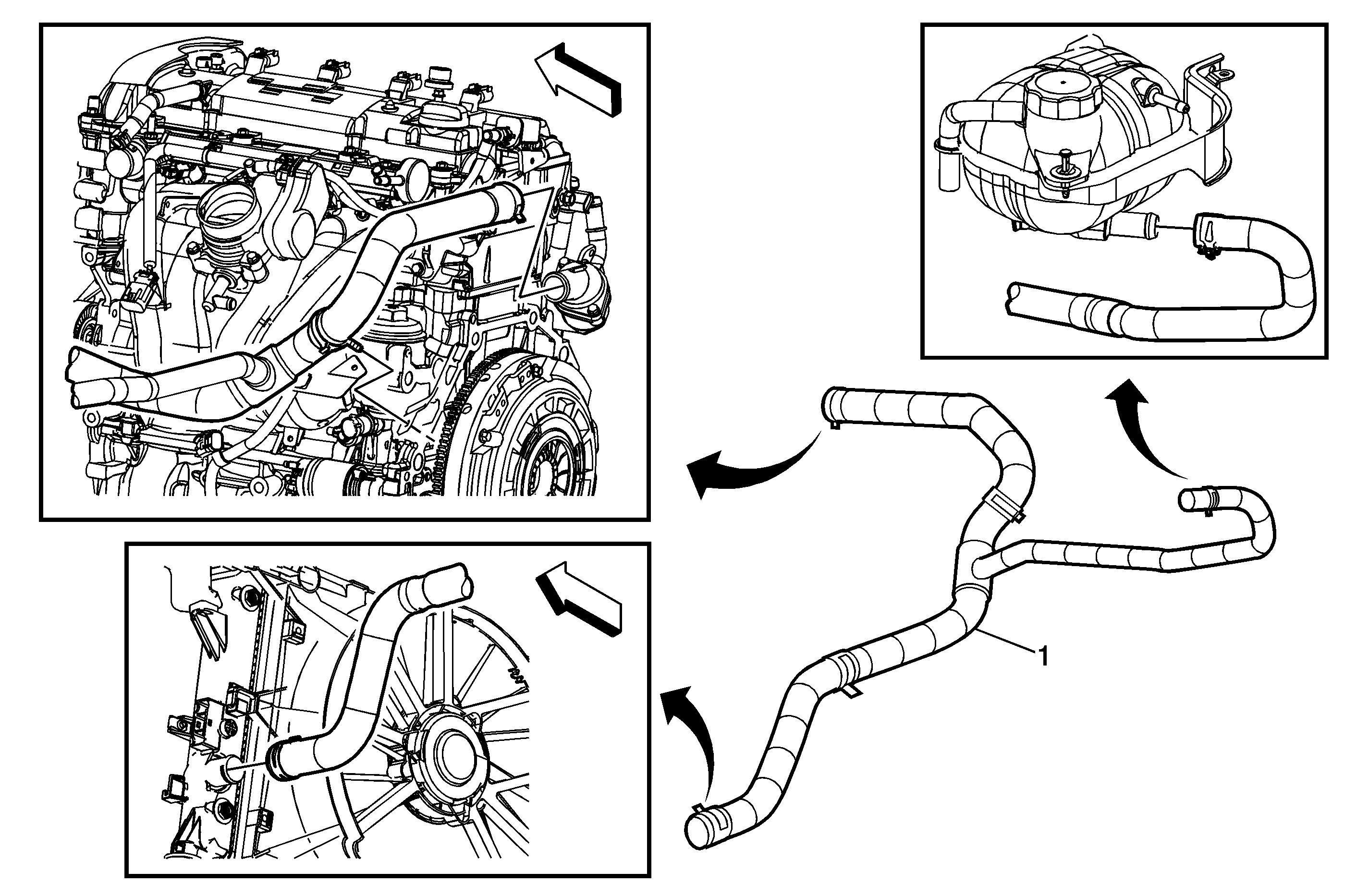 1