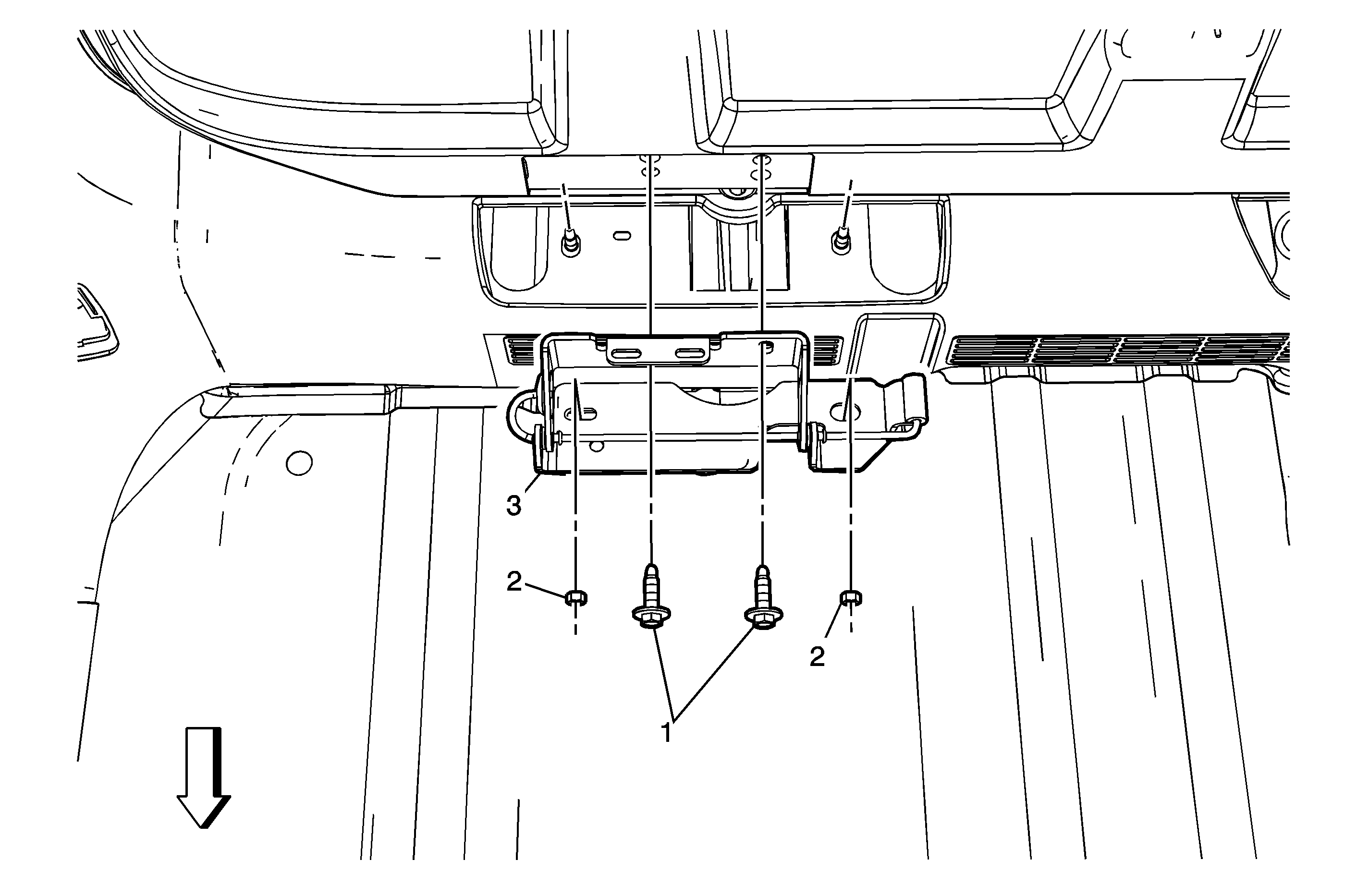 3
2
2
1