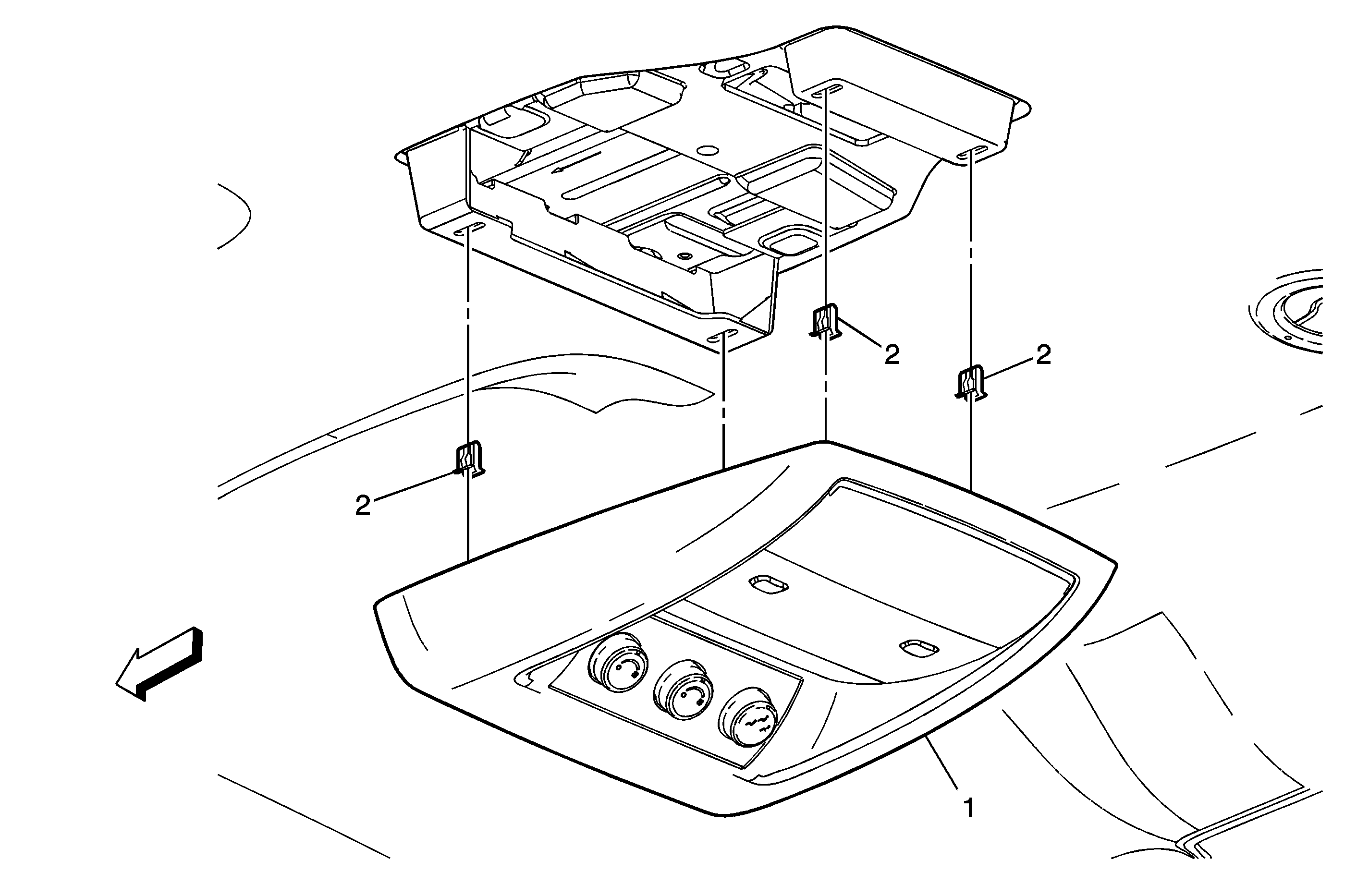 2
2
2
1