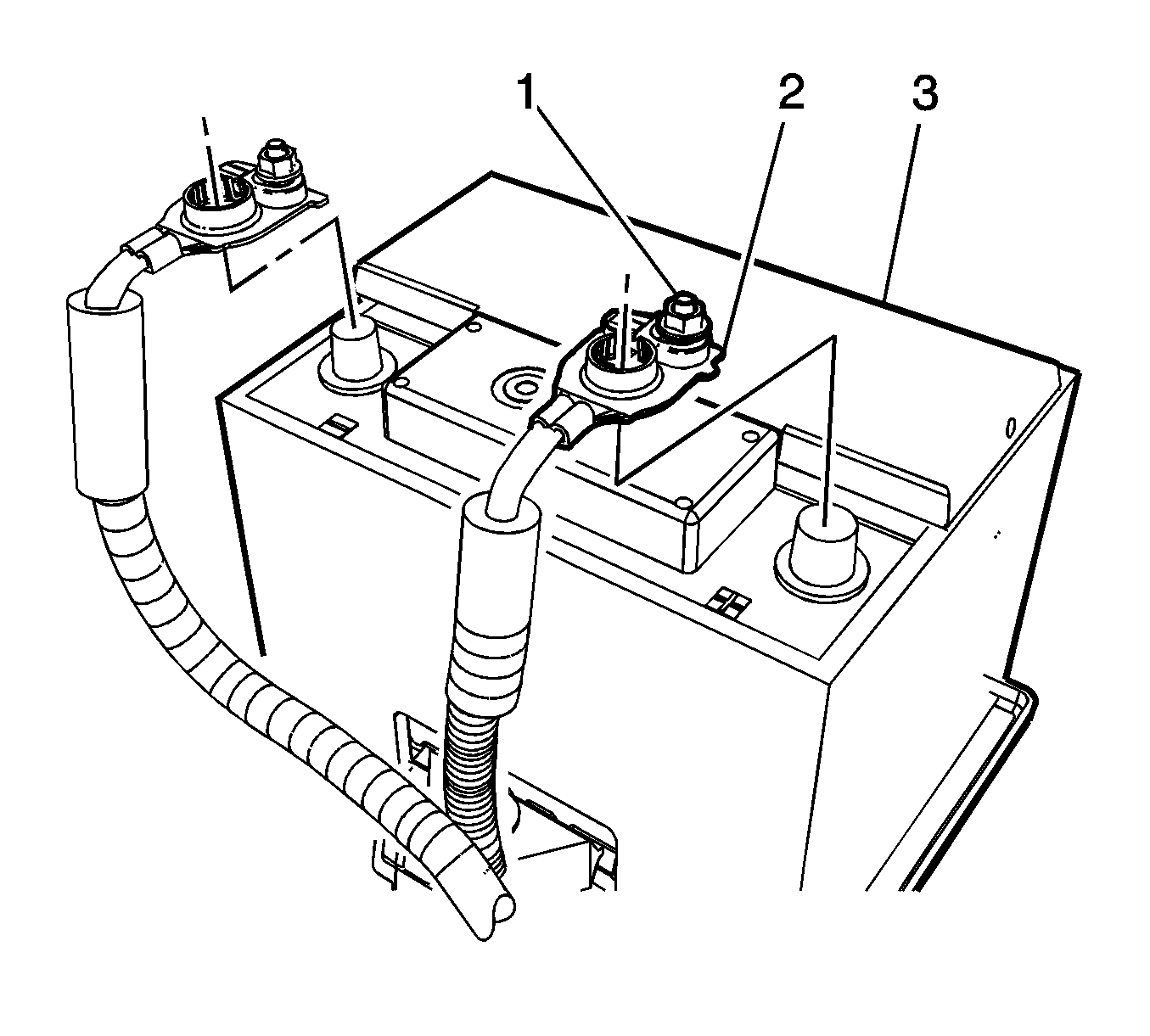 1 2 3