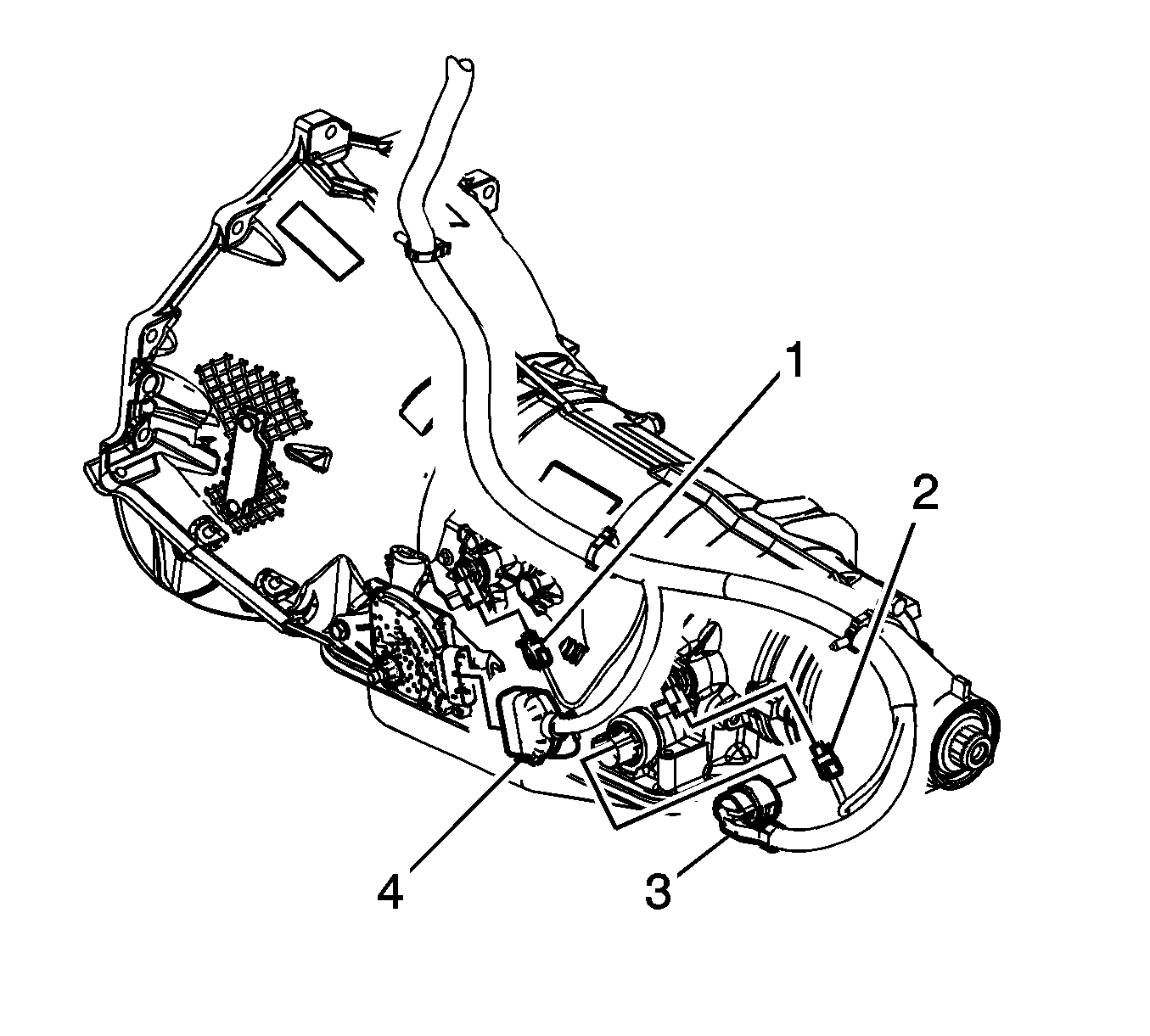 1
2
4
3