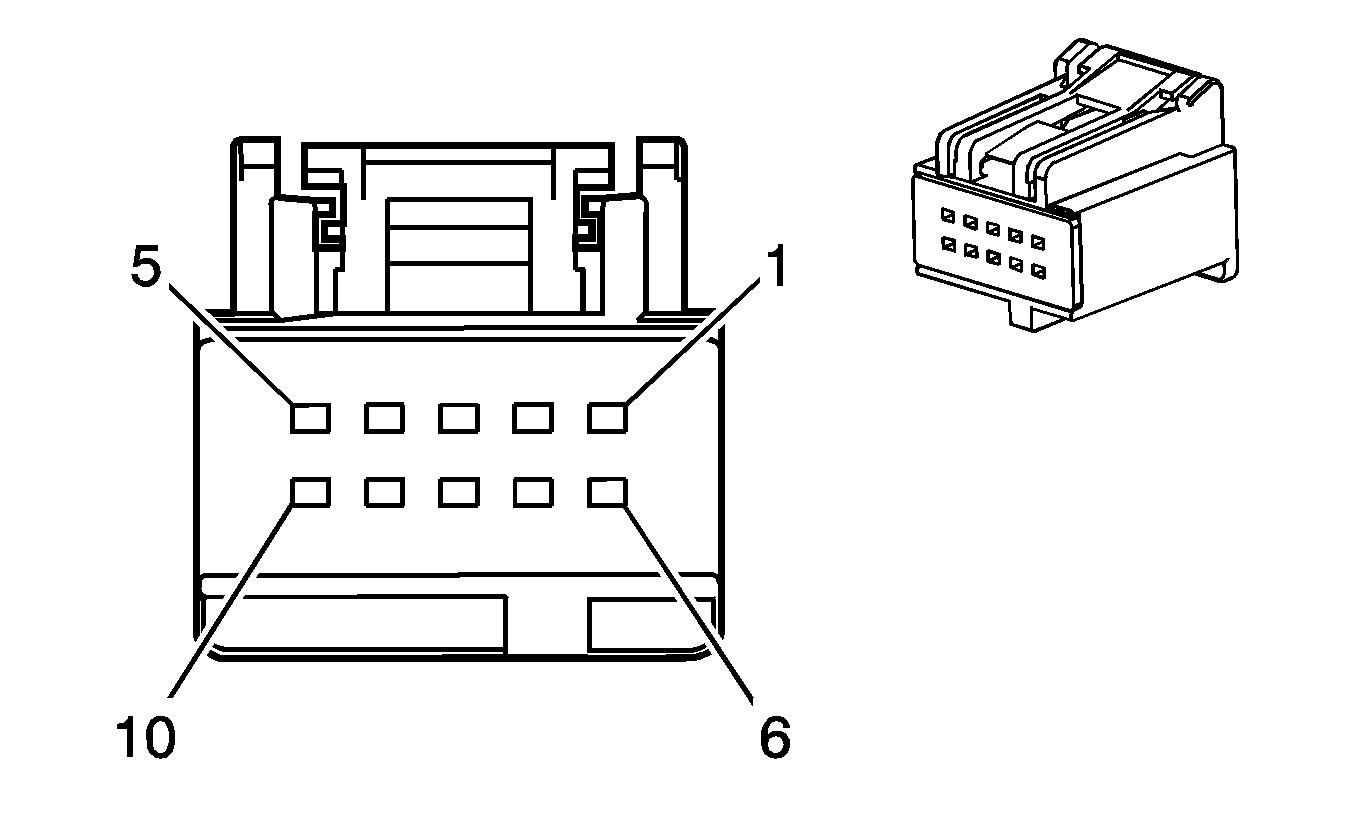 5
1
10
6