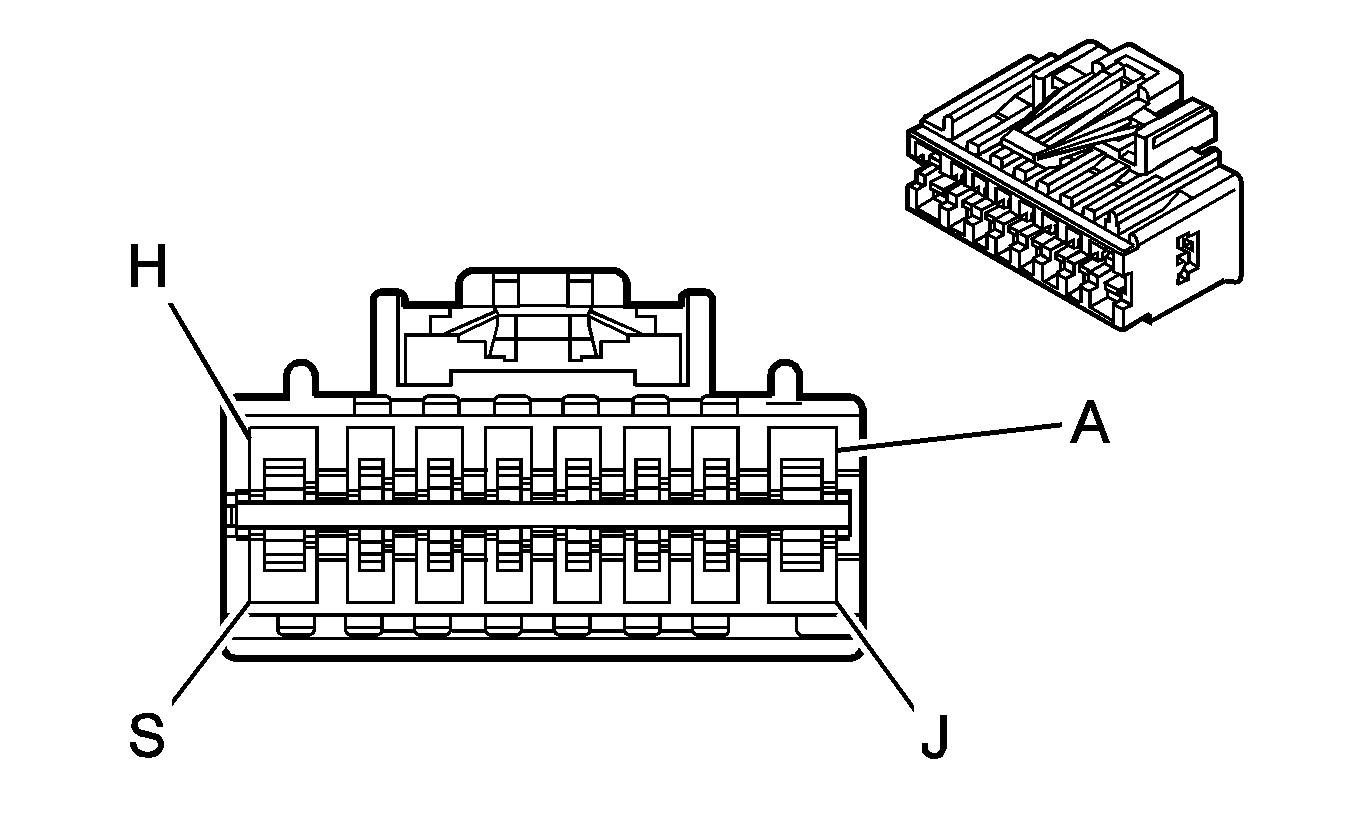 H
A
S
J