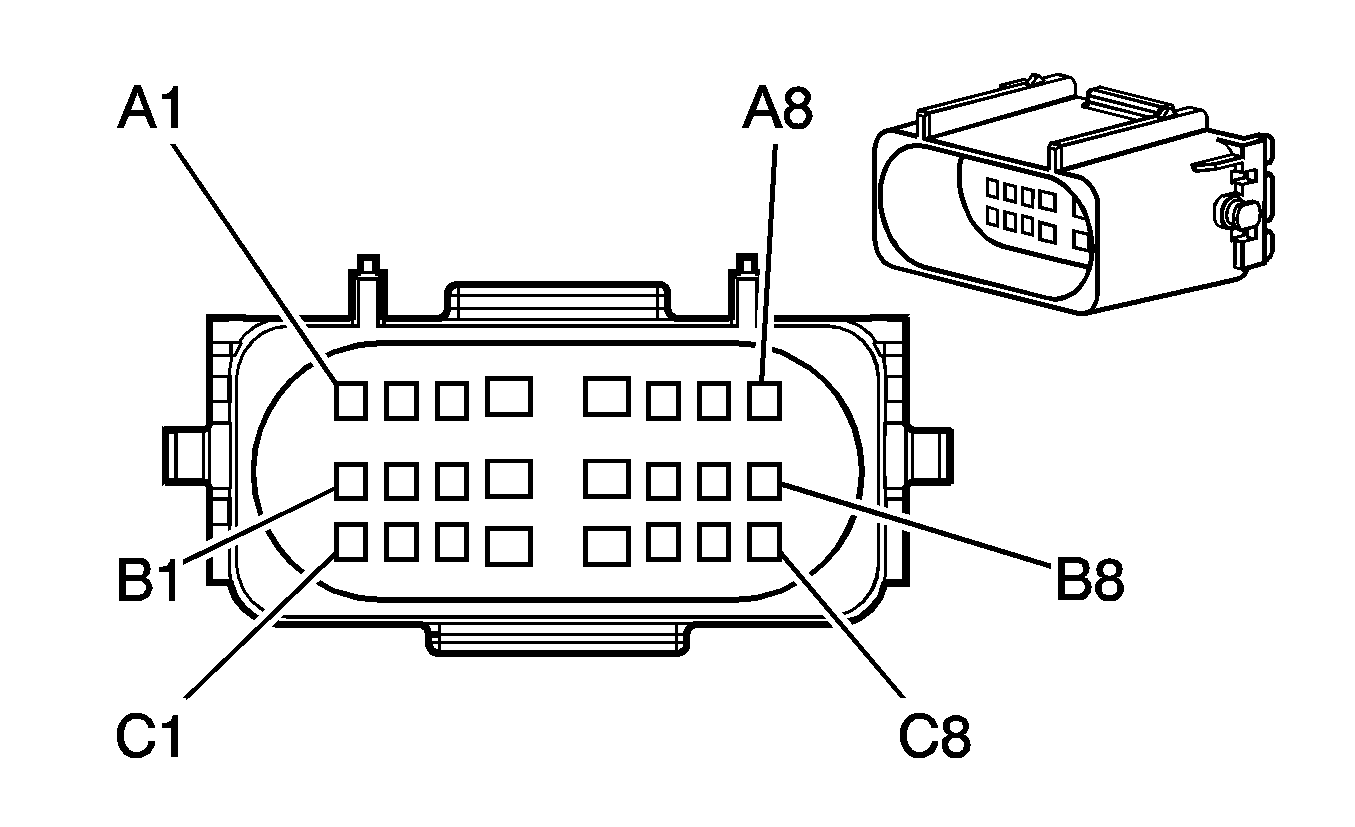 A1
A8
B1
B8
C1
C8