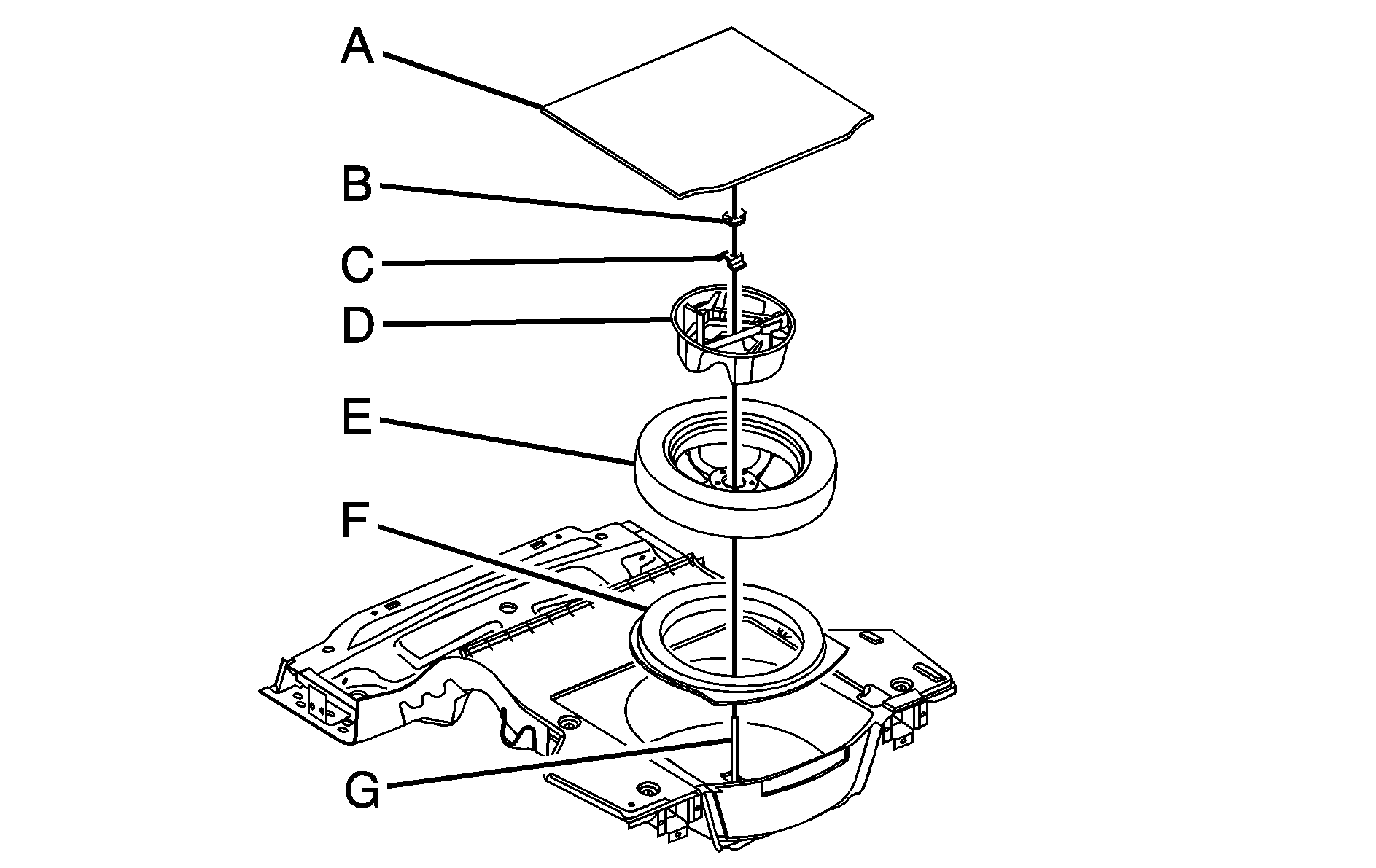 A
B
C
D
E
F
G