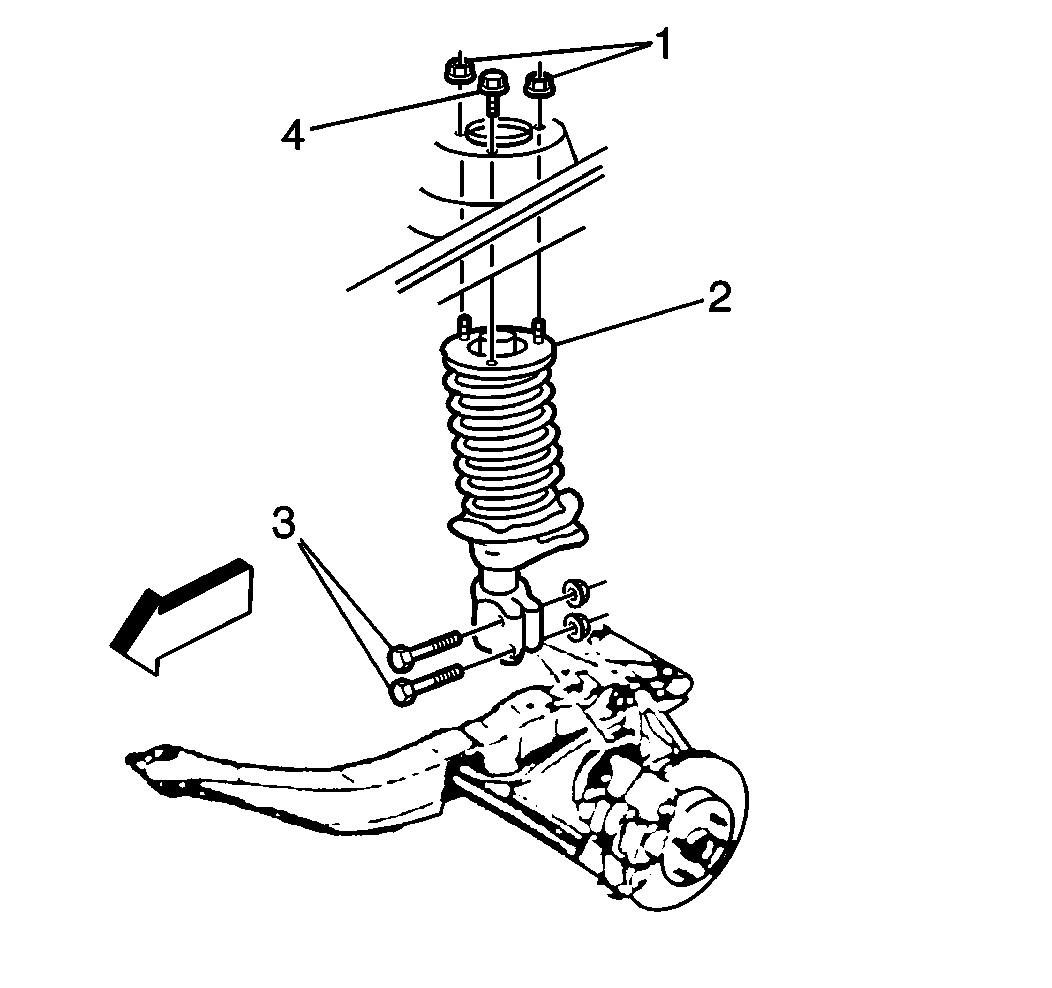 1
4
2
3