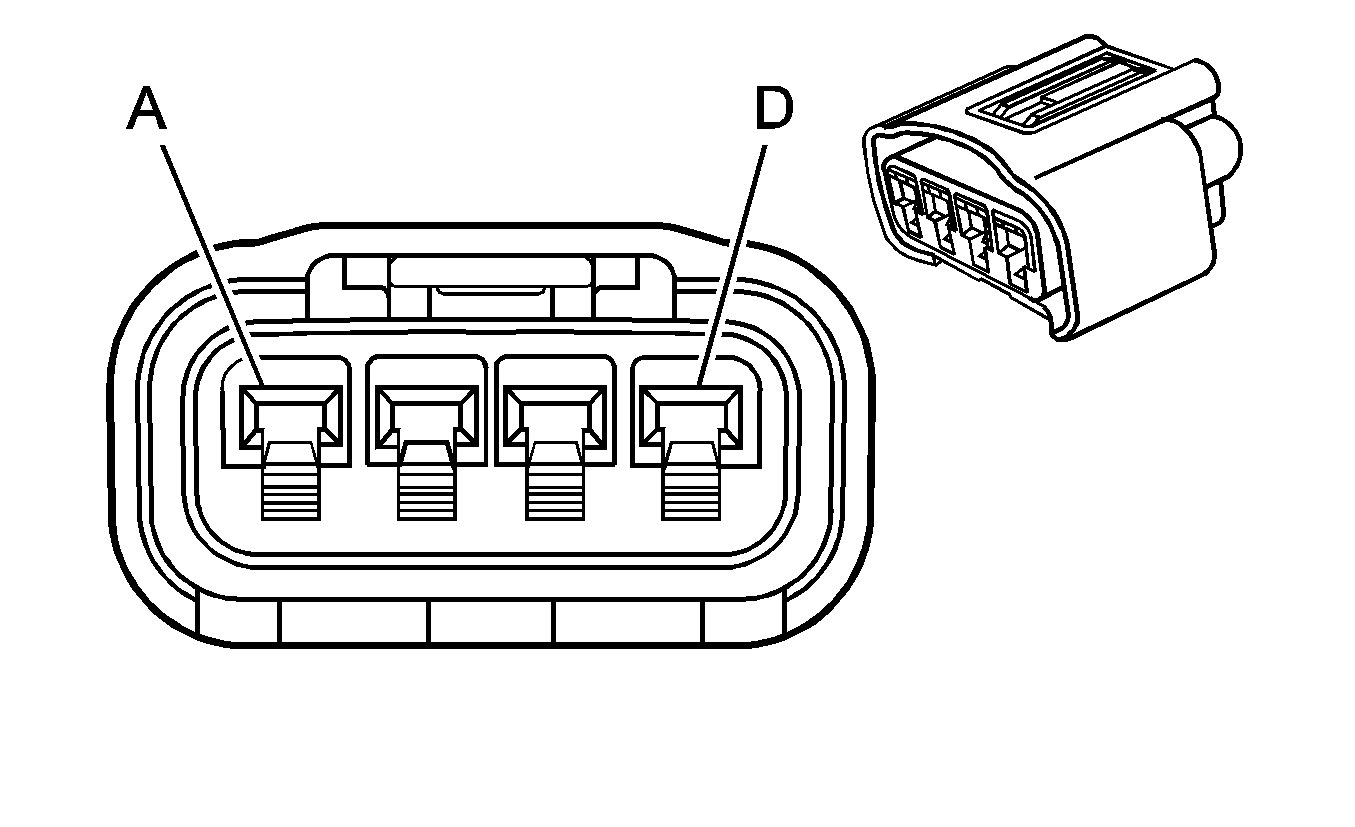 A
D