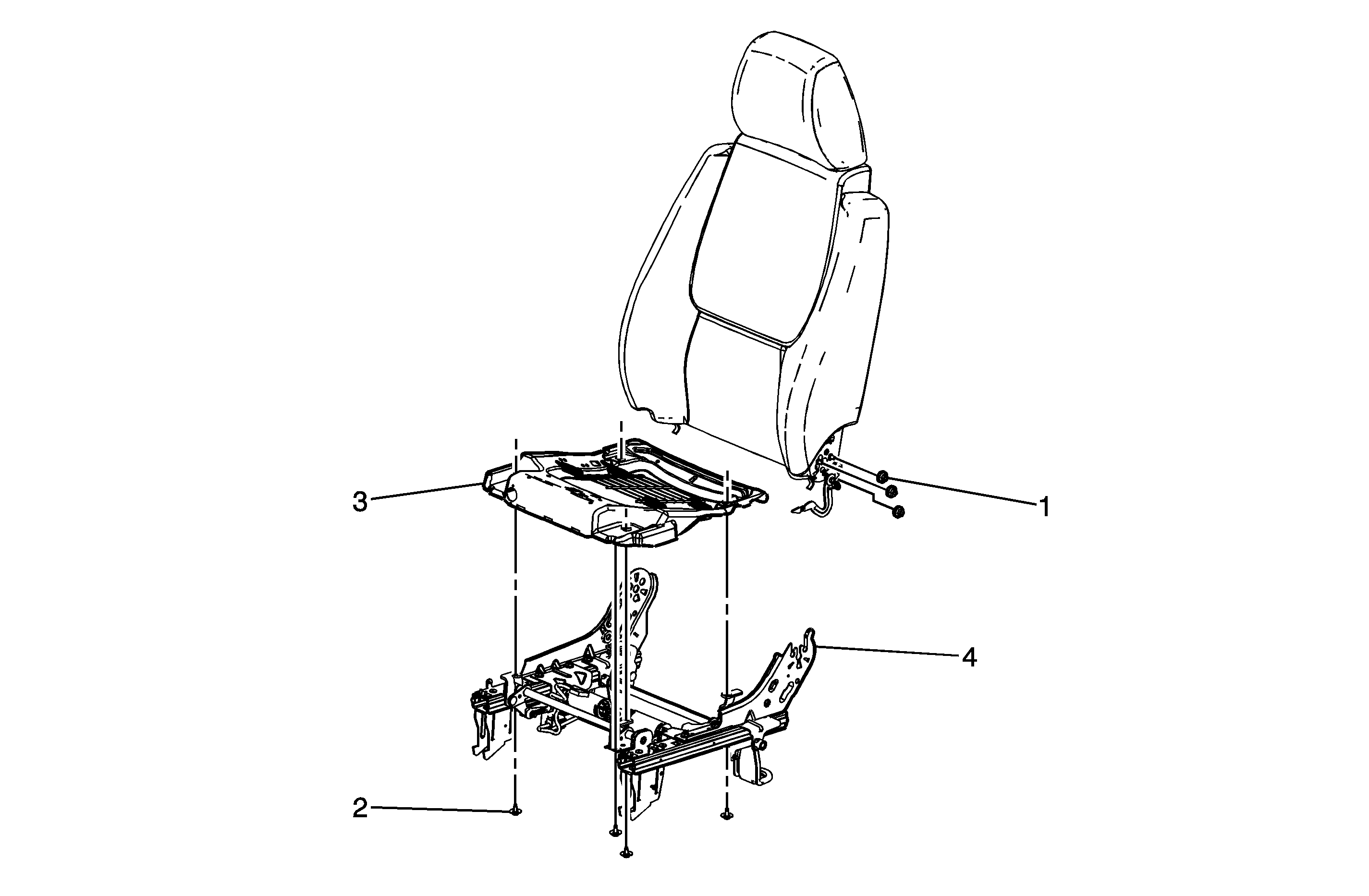 3

1

4

2