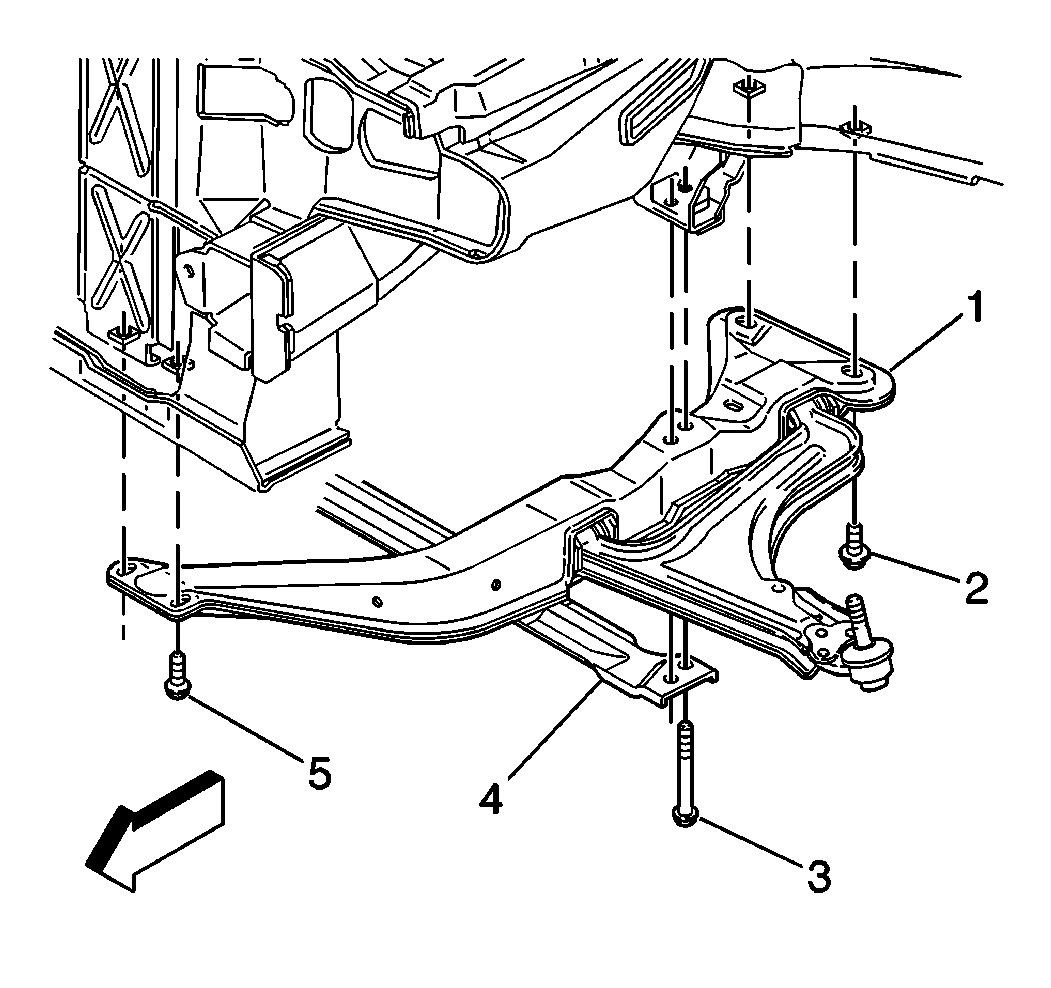 1
2
5
4
3